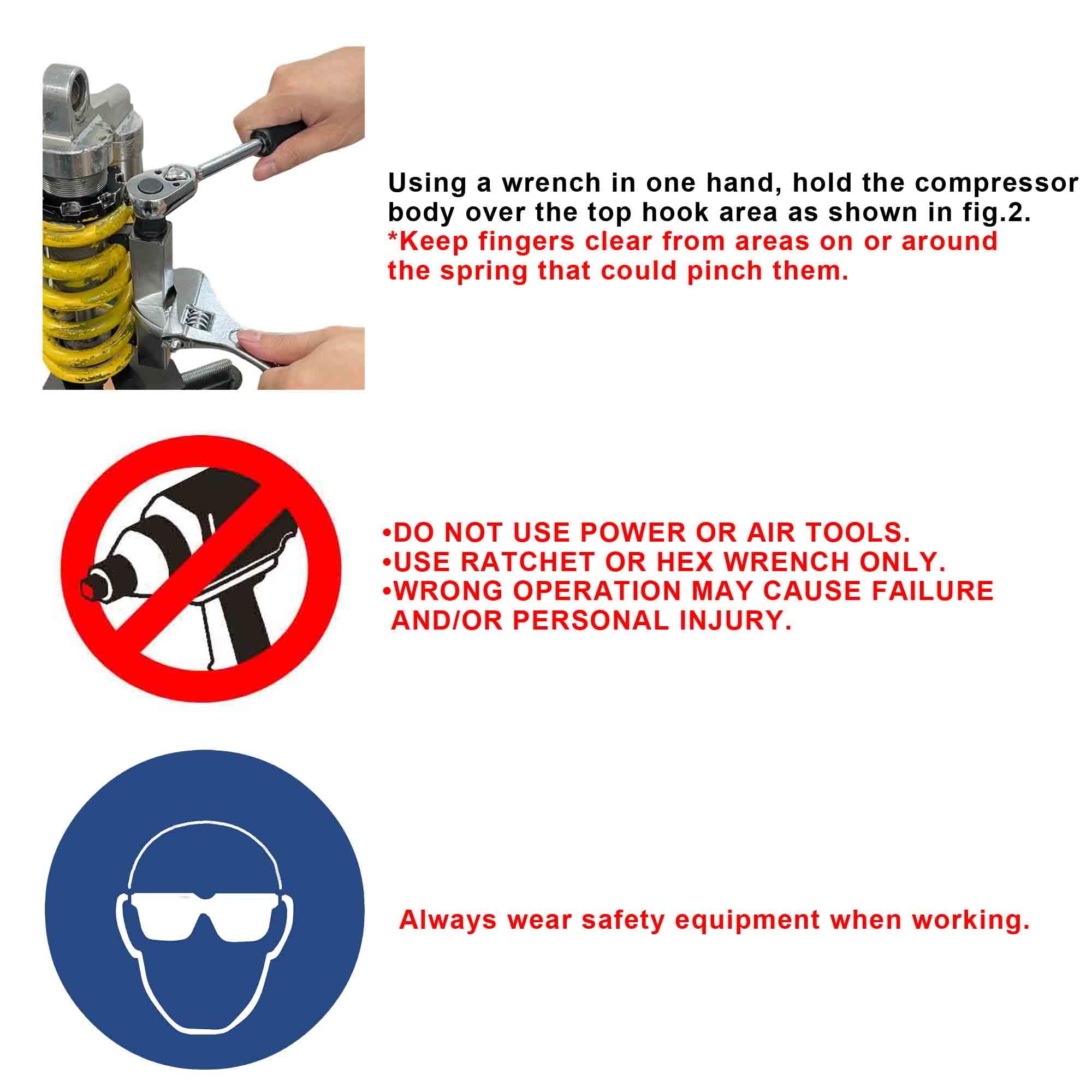 Using a wrench in one hand, hold the compressor body over the top hook area as shown in fig.2.
*Keep fingers clear from areas on or around the spring that could pinch them.

•DO NOT USE POWER OR AIR TOOLS.
•USE RATCHET OR HEX WRENCH ONLY.
•WRONG OPERATION MAY CAUSE FAILURE AND/OR PERSONAL INJURY.

Always wear safety equipment when working.