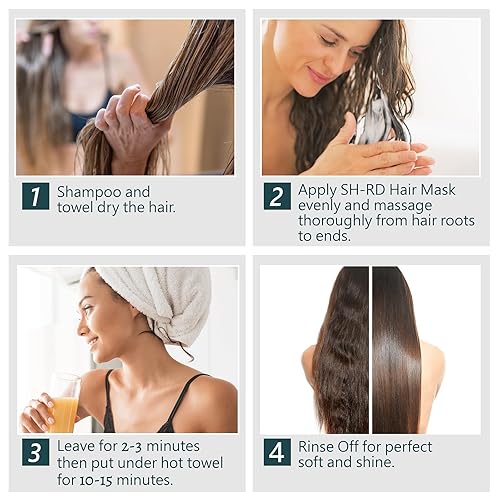 1 Shampoo and towel dry the hair.

2 Apply SH-RD Hair Mask evenly and massage thoroughly from hair roots to ends.

3 Leave for 2-3 minutes then put under hot towel for 10-15 minutes.

4 Rinse Off for perfect soft and shine.