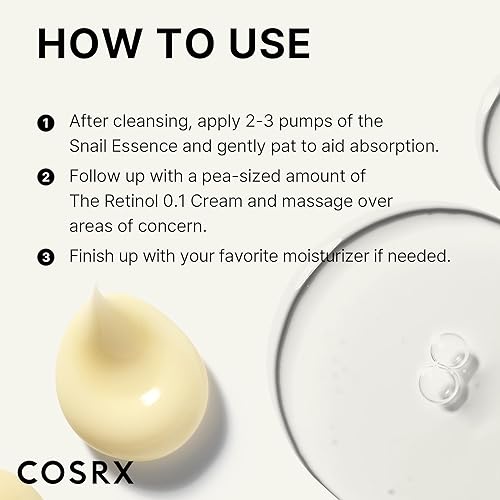 HOW TO USE

1 After cleansing, apply 2-3 pumps of the Snail Essence and gently pat to aid absorption.

2 Follow up with a pea-sized amount of The Retinol 0.1 Cream and massage over areas of concern.

3 Finish up with your favorite moisturizer if needed.

COSRX