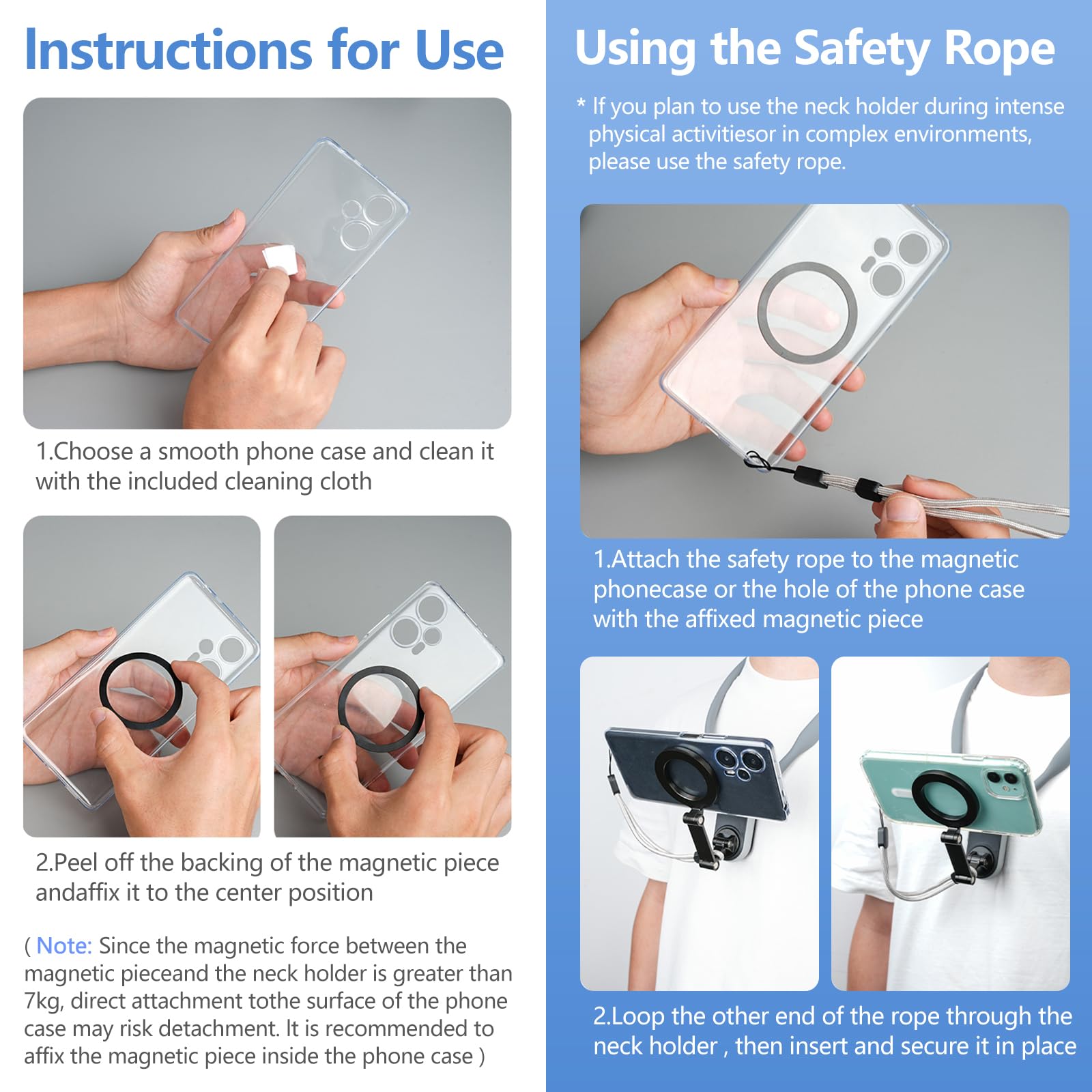 Instructions for Use

1.Choose a smooth phone case and clean it with the included cleaning cloth

2.Peel off the backing of the magnetic piece andaffix it to the center position

( Note: Since the magnetic force between the magnetic pieceand the neck holder is greater than 7kg, direct attachment tothe surface of the phone case may risk detachment. It is recommended to affix the magnetic piece inside the phone case )

Using the Safety Rope

* If you plan to use the neck holder during intense physical activitiesor in complex environments, please use the safety rope.

1.Attach the safety rope to the magnetic phonecase or the hole of the phone case with the affixed magnetic piece

2.Loop the other end of the rope through the neck holder , then insert and secure it in place