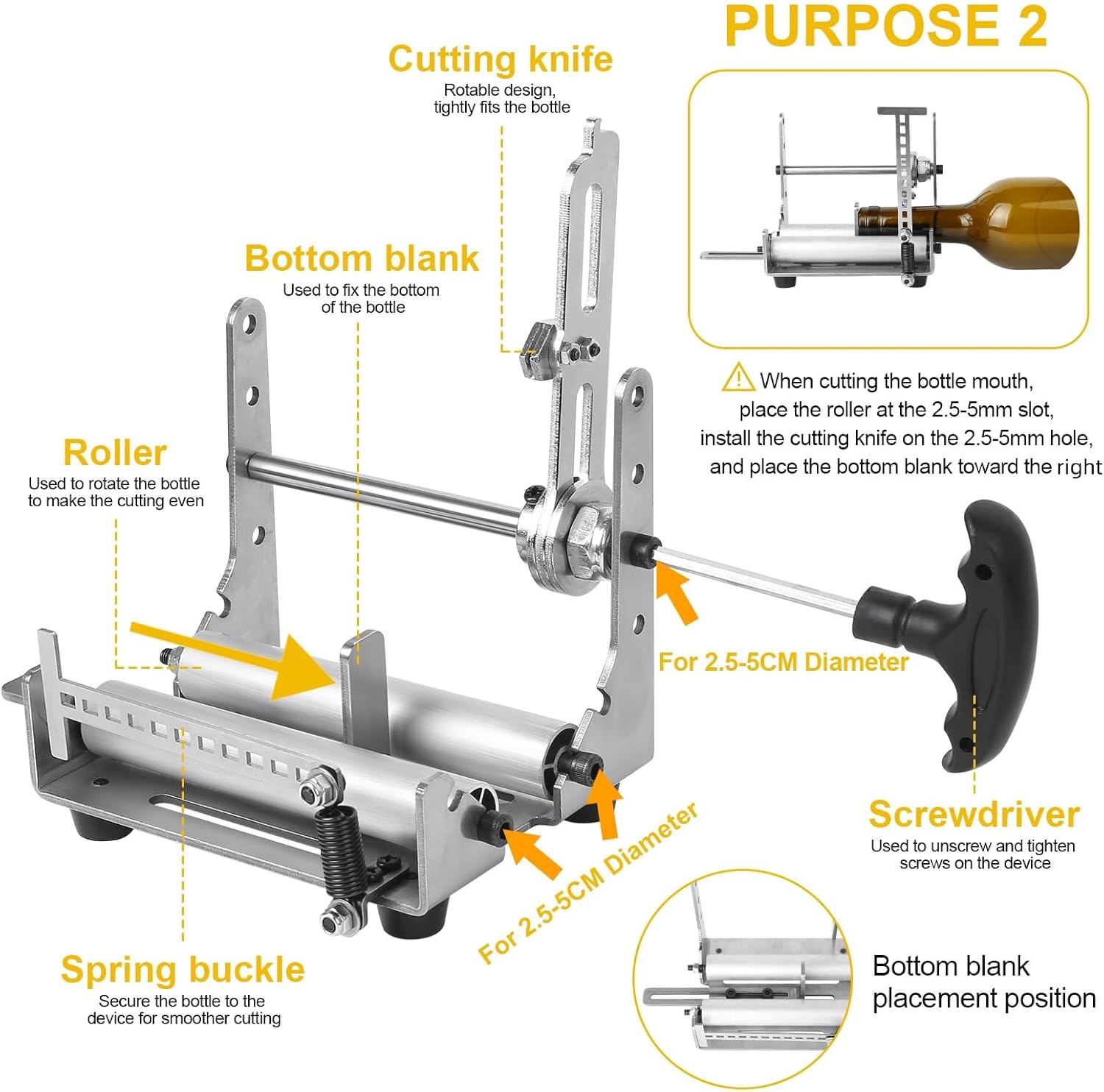 PURPOSE 2

Cutting knife
Rotable design, tightly fits the bottle

Bottom blank
Used to fix the bottom of the bottle

Roller
Used to rotate the bottle to make the cutting even

When cutting the bottle mouth, place the roller at the 2.5-5mm slot, install the cutting knife on the 2.5-5mm hole, and place the bottom blank toward the right

For 2.5-5CM Diameter

For 2.5-5CM Diameter

Screwdriver
Used to unscrew and tighten screws on the device

Spring buckle
Secure the bottle to the device for smoother cutting

Bottom blank placement position