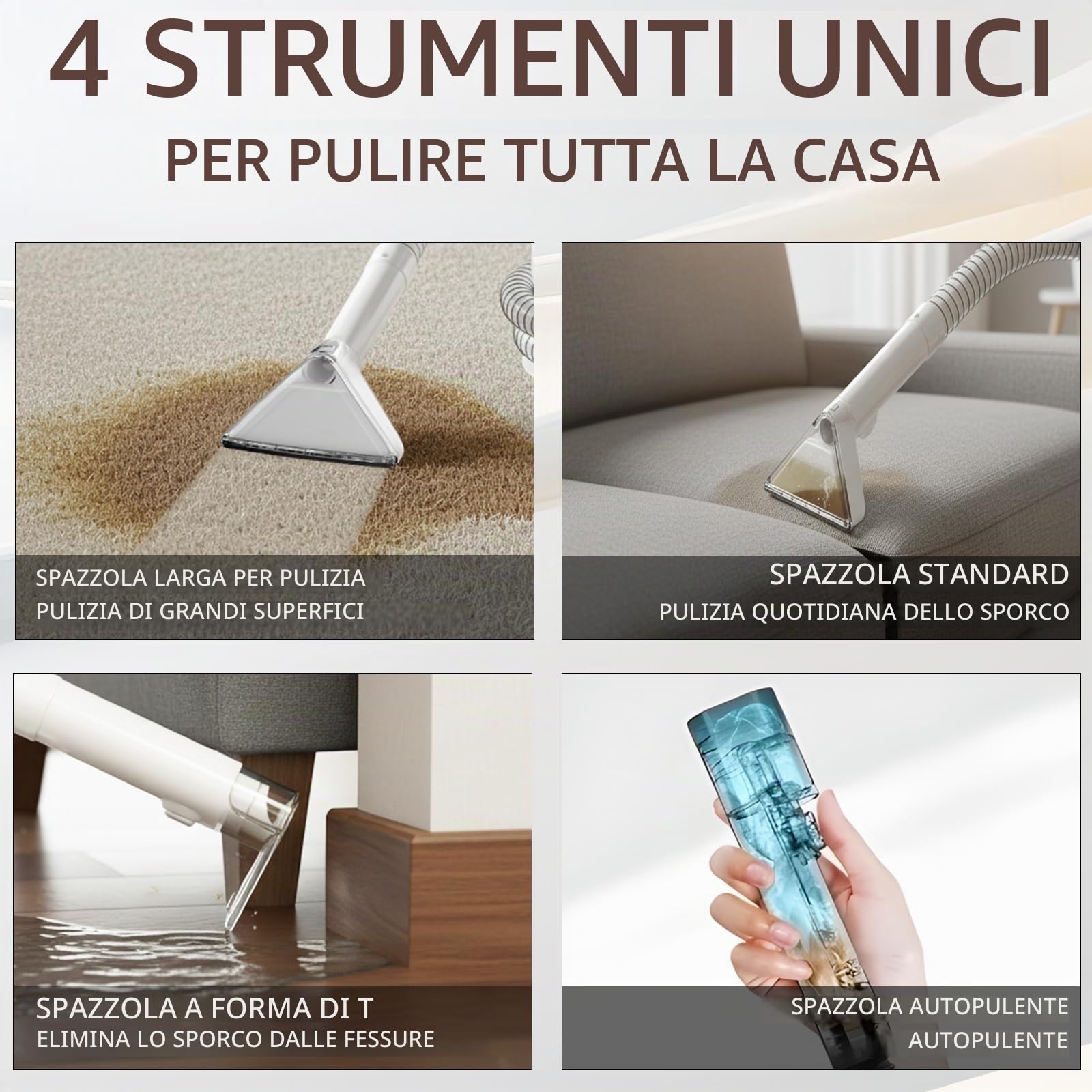 4 STRUMENTI UNICI
PER PULIRE TUTTA LA CASA

SPAZZOLA LARGA PER PULIZIA
PULIZIA DI GRANDI SUPERFICI

SPAZZOLA STANDARD
PULIZIA QUOTIDIANA DELLO SPORCO

SPAZZOLA A FORMA DI T
ELIMINA LO SPORCO DALLE FESSURE

SPAZZOLA AUTOPULENTE
AUTOPULENTE