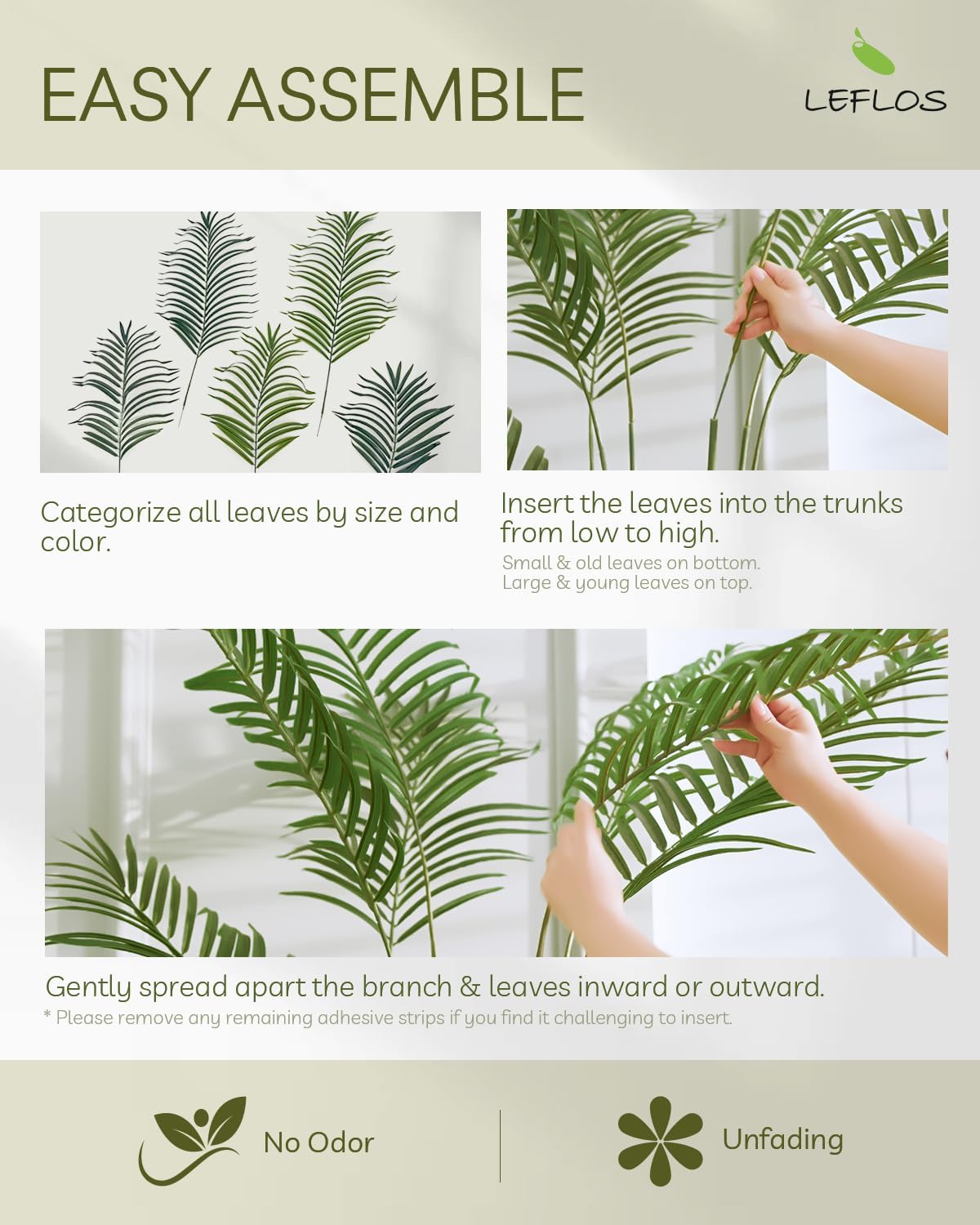 EASY ASSEMBLE

LEFLOS

Categorize all leaves by size and color.

Insert the leaves into the trunks from low to high.

Small & old leaves on bottom.
Large & young leaves on top.

Gently spread apart the branch & leaves inward or outward.

* Please remove any remaining adhesive strips if you find it challenging to insert.

No Odor

Unfading