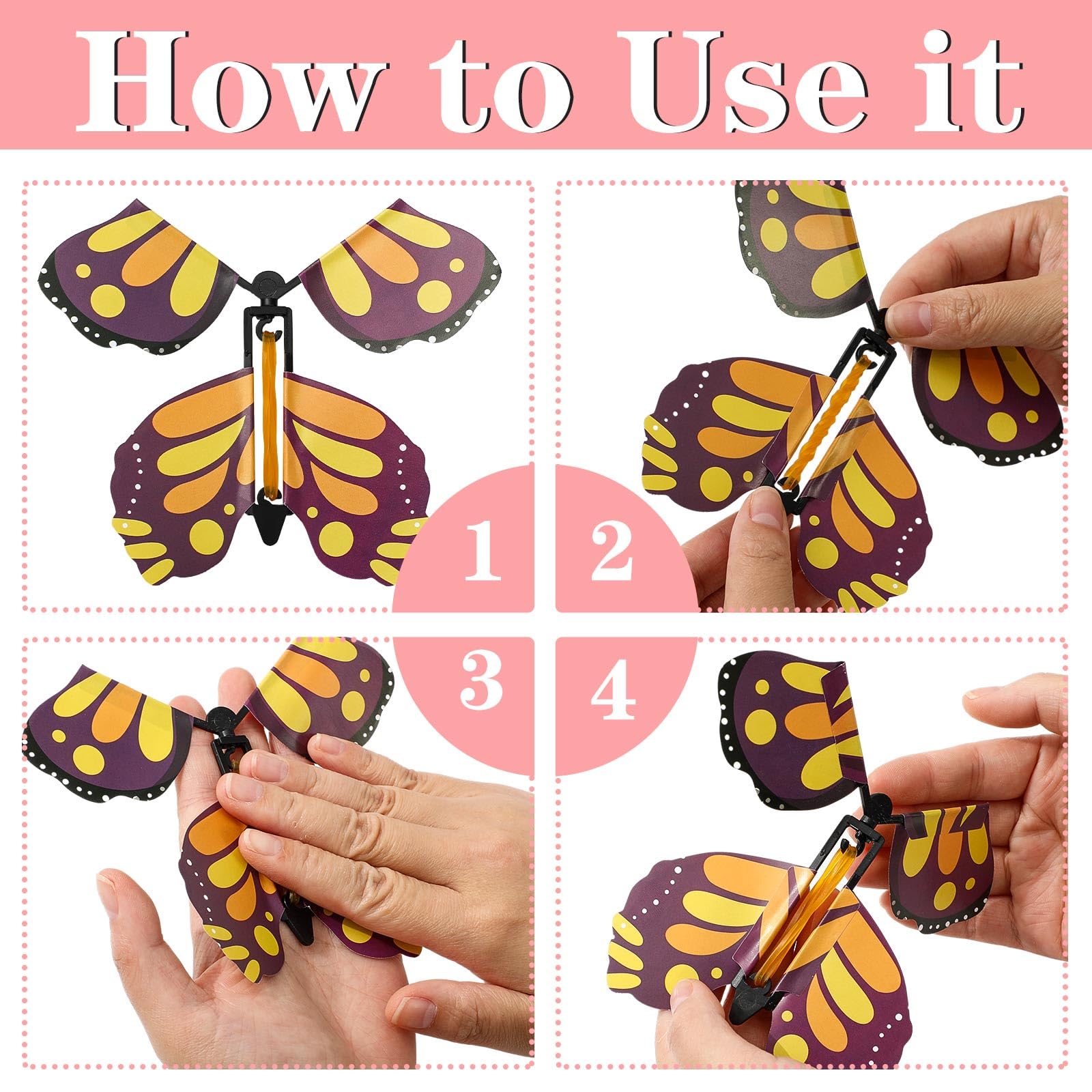 How to Use it

1

2

3

4