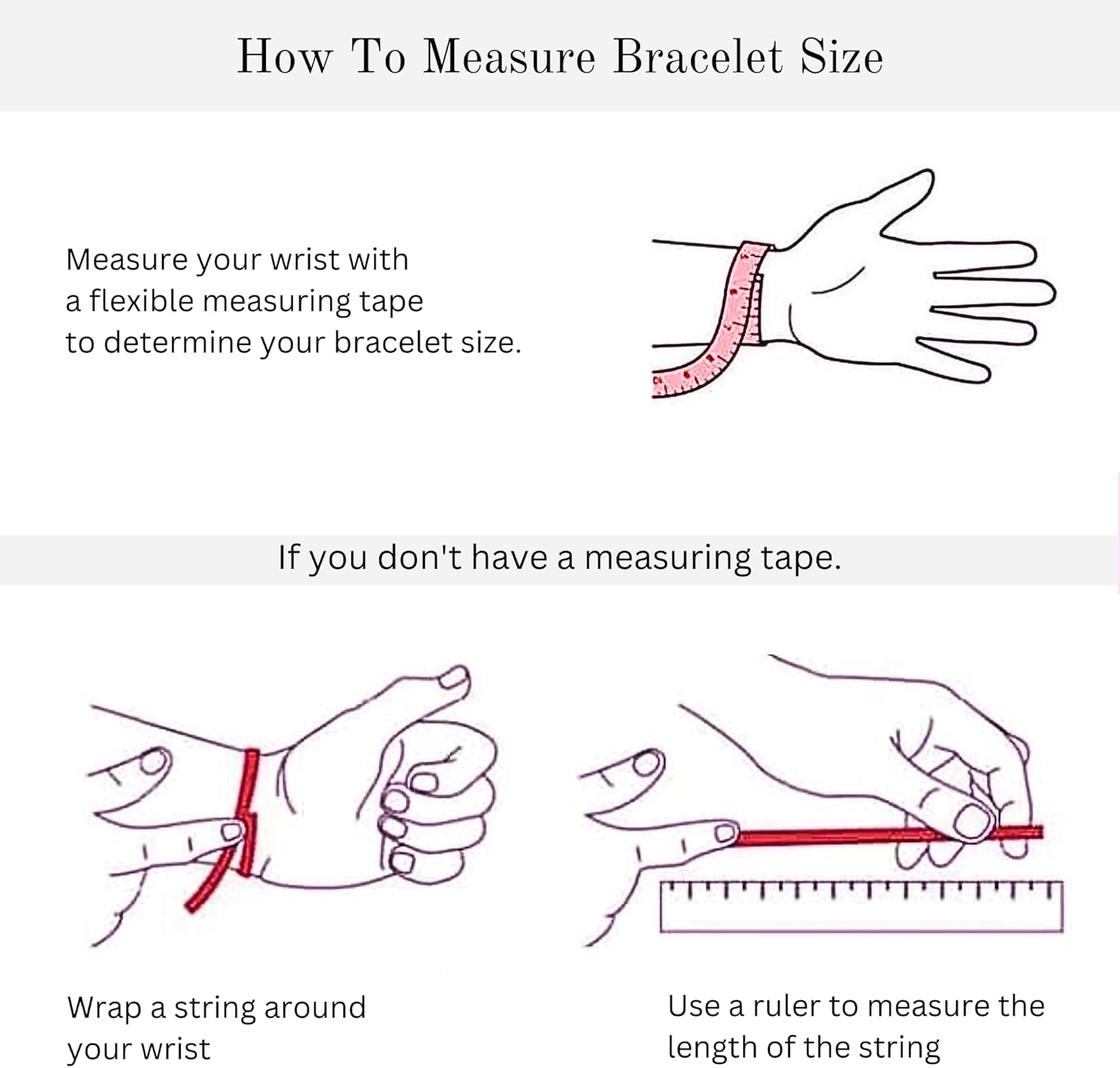 How To Measure Bracelet Size

Measure your wrist with a flexible measuring tape to determine your bracelet size.

If you don't have a measuring tape.

Wrap a string around your wrist

Use a ruler to measure the length of the string