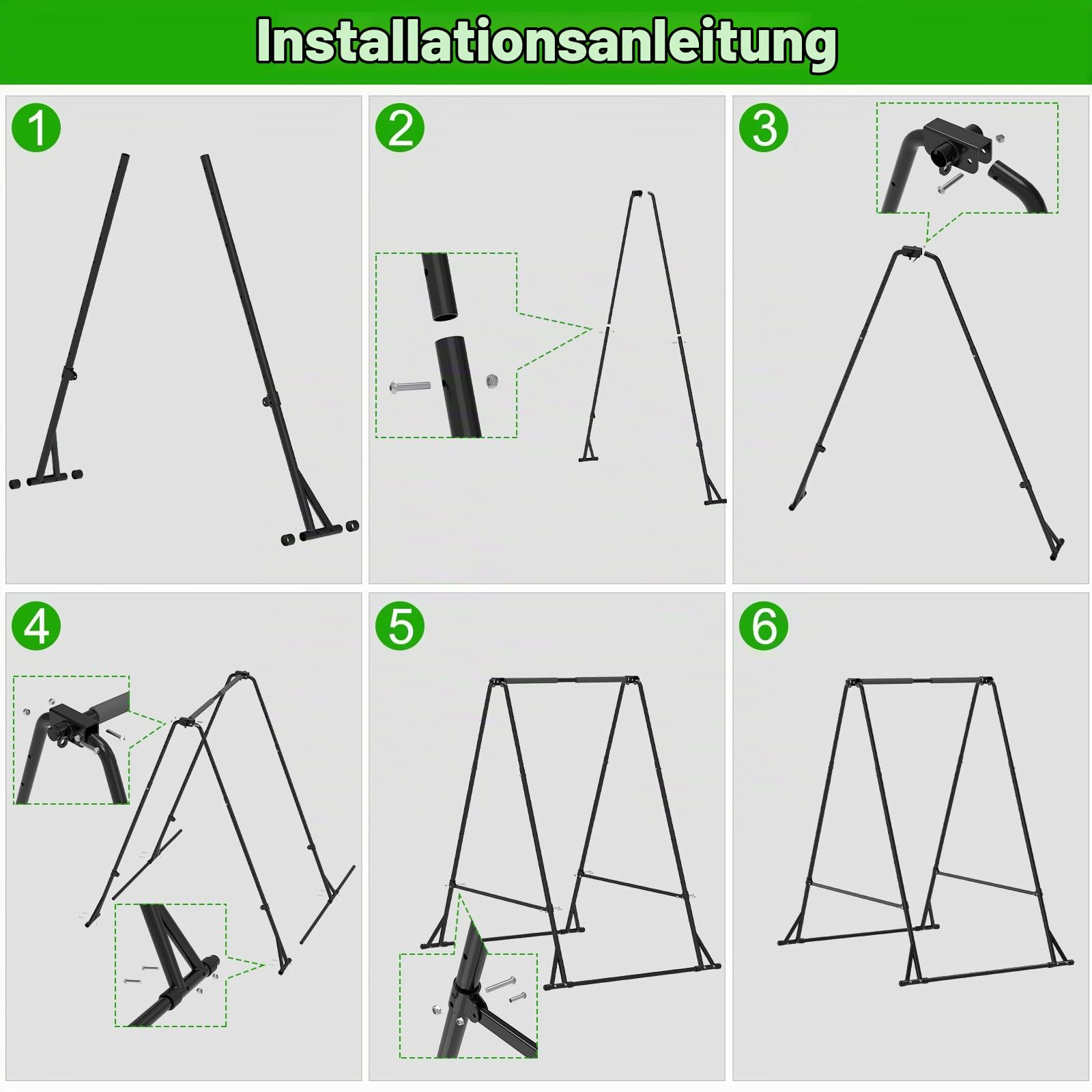 Installationsanleitung

1

2

3

4

5

6