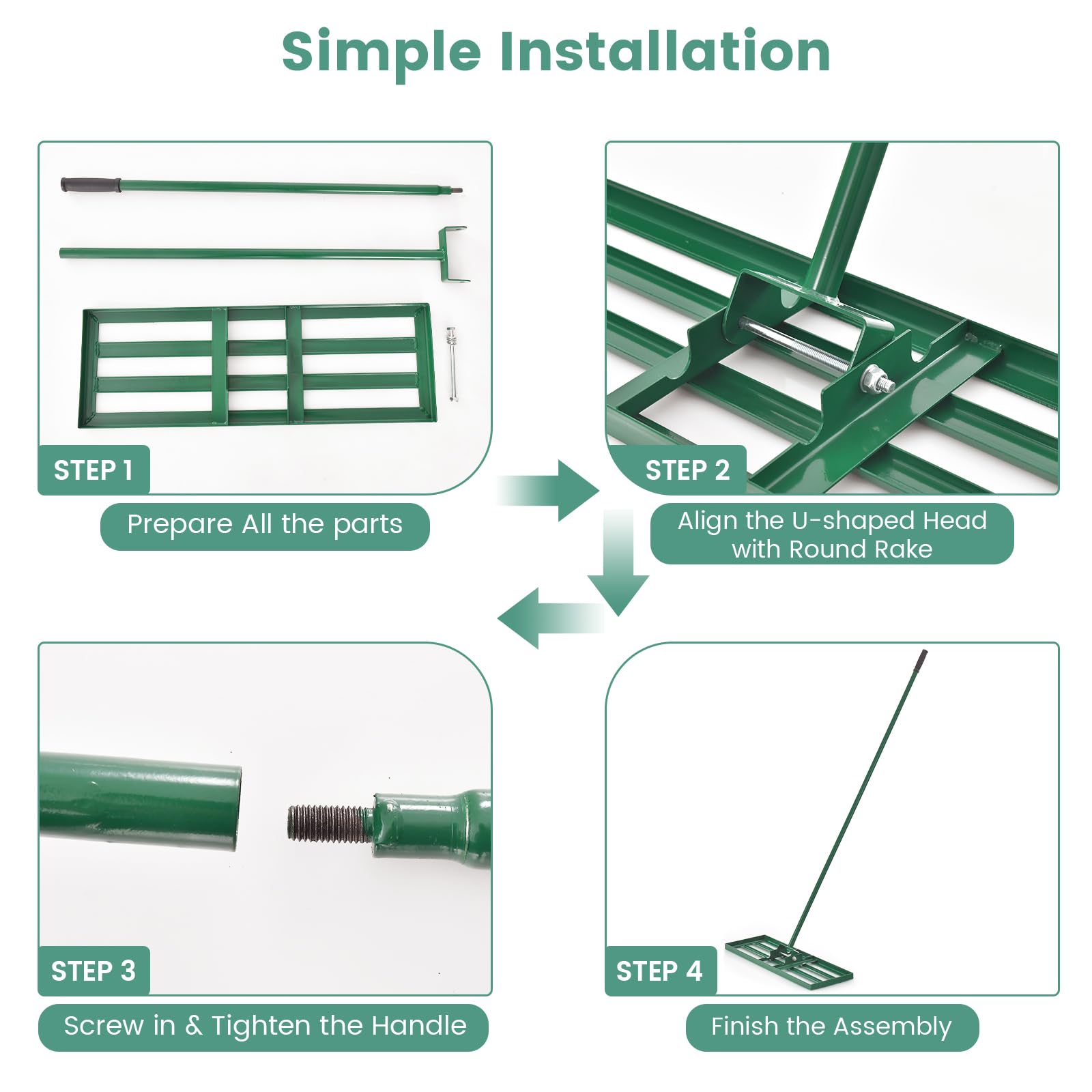 Simple Installation

STEP 1

Prepare All the parts

STEP 2

Align the U-shaped Head with Round Rake

STEP 3

Screw in & Tighten the Handle

STEP 4

Finish the Assembly