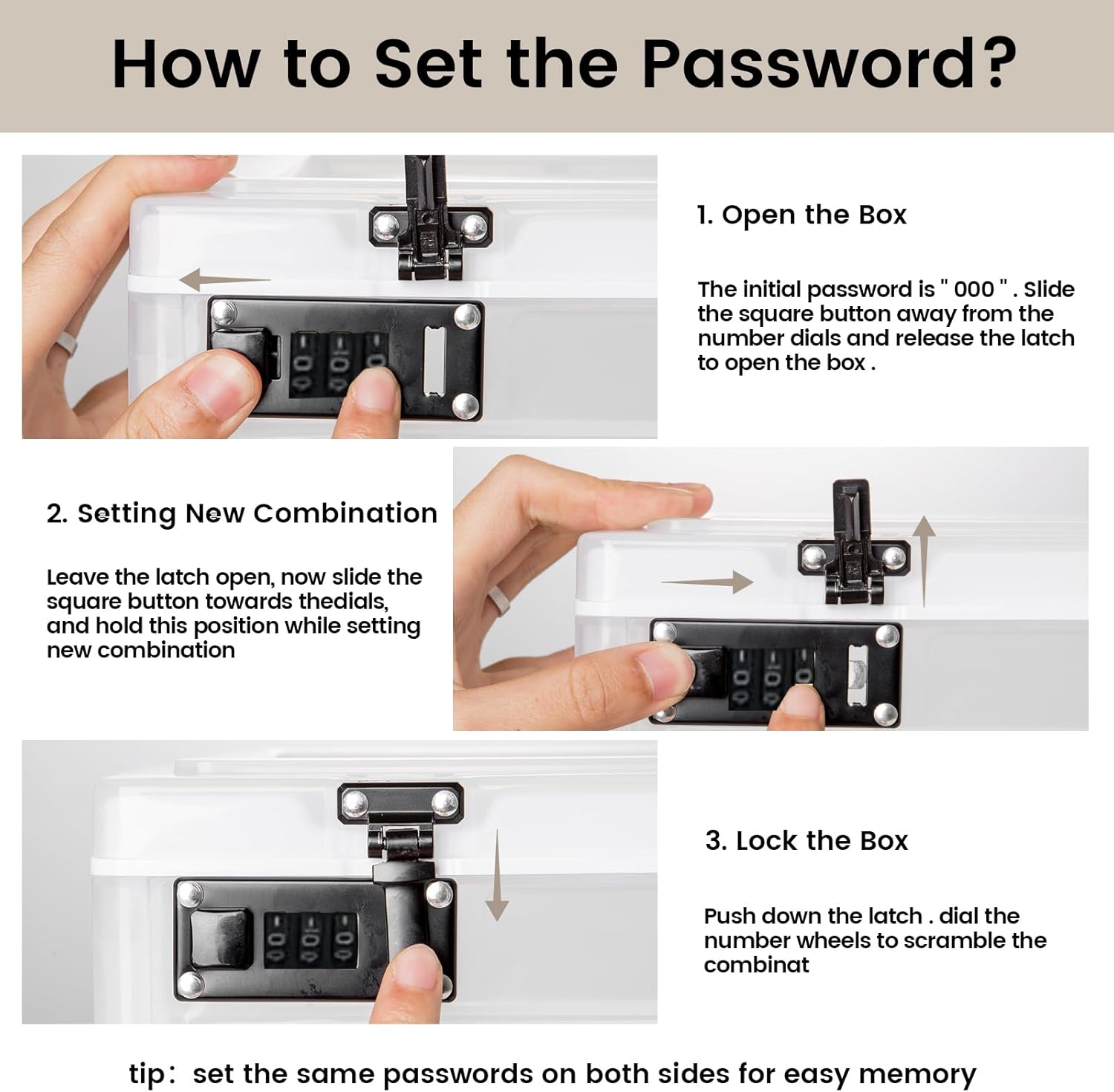 How to Set the Password?

1. Open the Box

The initial password is " 000 " . Slide the square button away from the number dials and release the latch to open the box .

2. Setting New Combination

Leave the latch open, now slide the square button towards thedials, and hold this position while setting new combination

3. Lock the Box

Push down the latch . dial the number wheels to scramble the combinat

tip: set the same passwords on both sides for easy memory