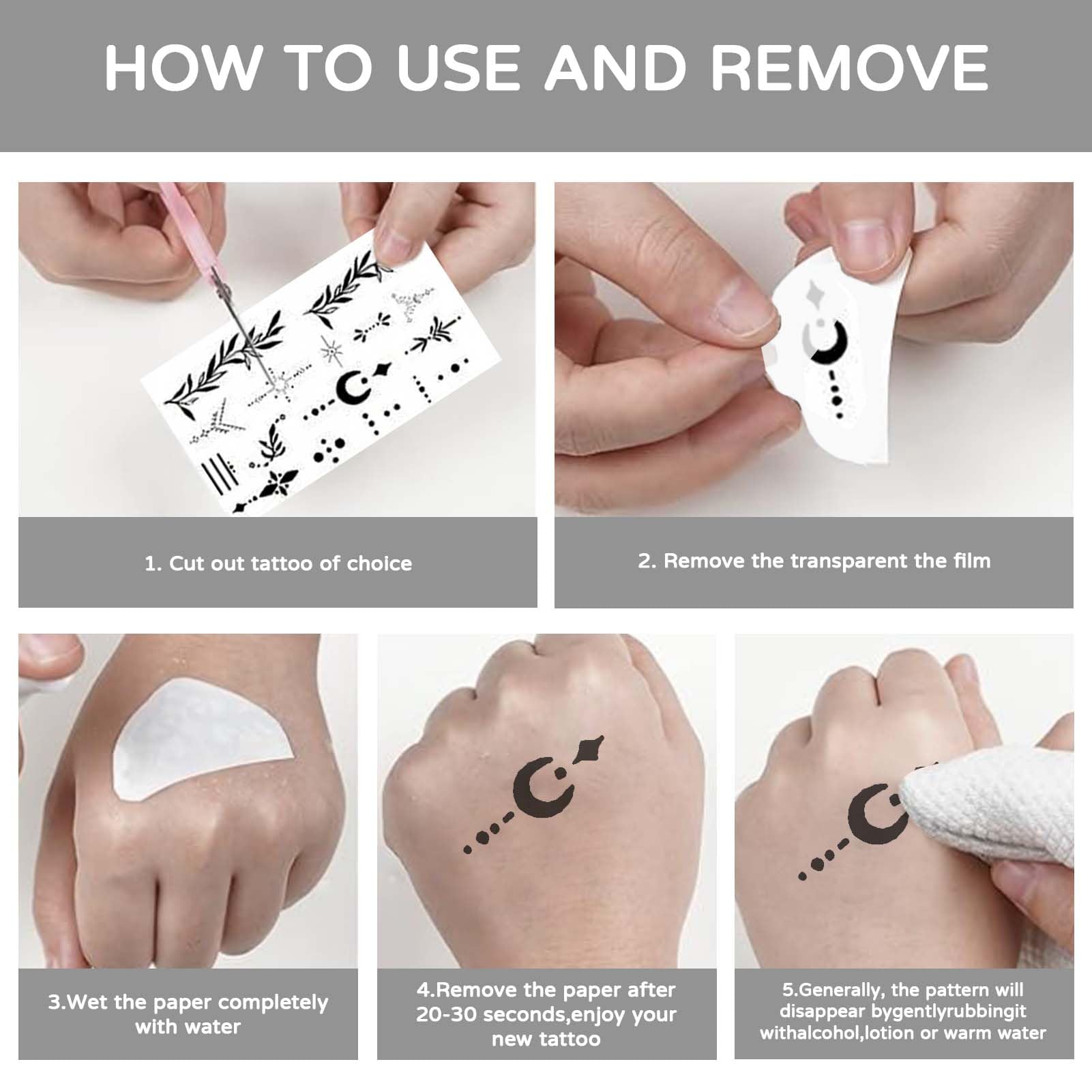 HOW TO USE AND REMOVE

1. Cut out tattoo of choice

2. Remove the transparent the film

3.Wet the paper completely with water

4.Remove the paper after 20-30 seconds,enjoy your new tattoo

5.Generally, the pattern will disappear bygentlyrubbingit withalcohol,lotion or warm water