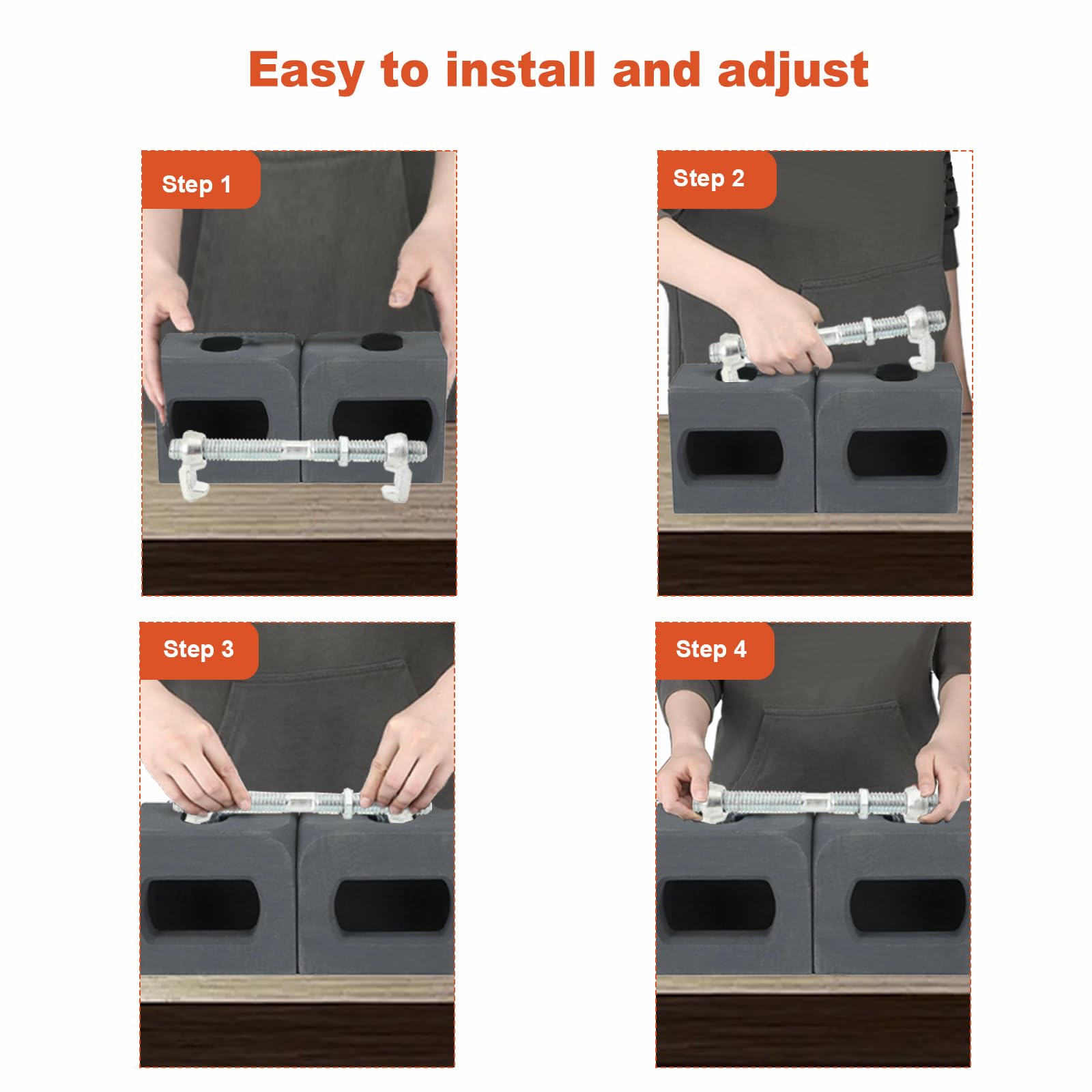 Easy to install and adjust

Step 1

Step 2

Step 3

Step 4