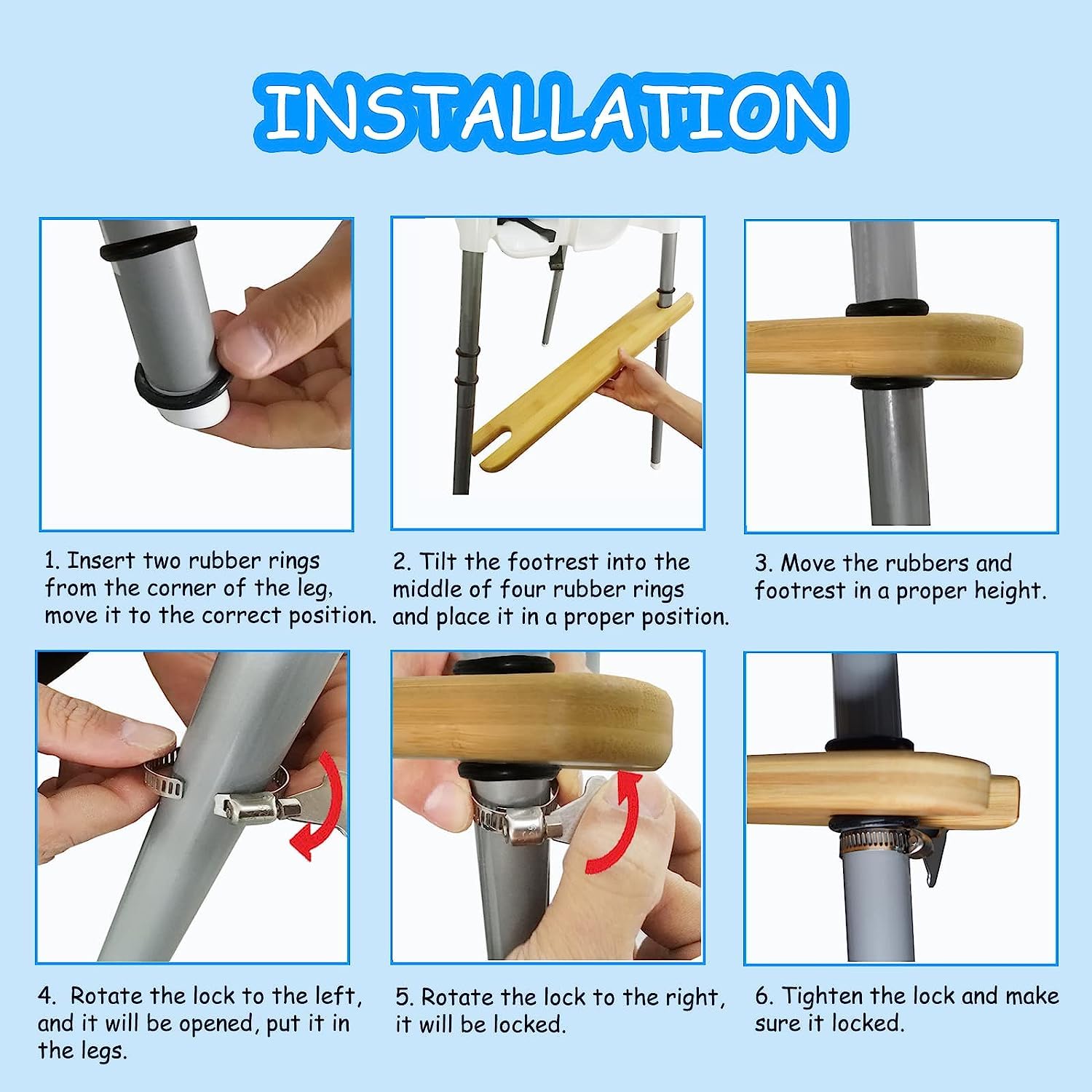 INSTALLATION

1. Insert two rubber rings from the corner of the leg, move it to the correct position.

2. Tilt the footrest into the middle of four rubber rings and place it in a proper position.

3. Move the rubbers and footrest in a proper height.

4. Rotate the lock to the left, and it will be opened, put it in the legs.

5. Rotate the lock to the right, it will be locked.

6. Tighten the lock and make sure it locked.