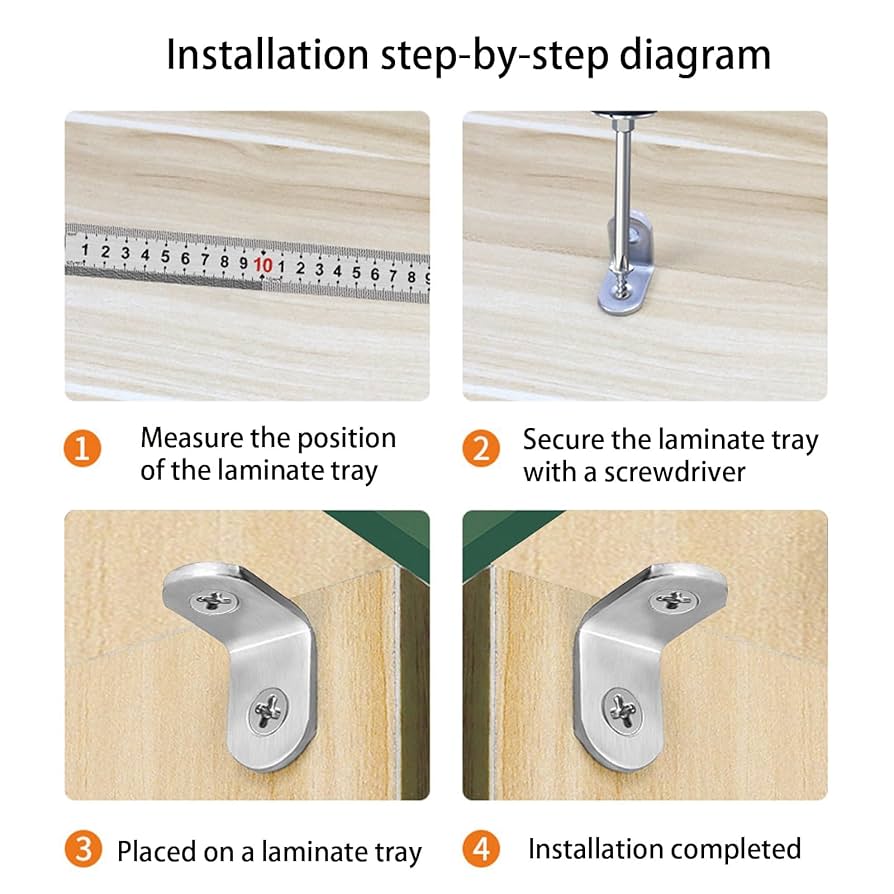 Installation step-by-step diagram

1 2 3 4 5 6 7 8 9 10 1 2 3 4 5 6 7 8 9

1 Measure the position of the laminate tray

2 Secure the laminate tray with a screwdriver

3 Placed on a laminate tray

4 Installation completed