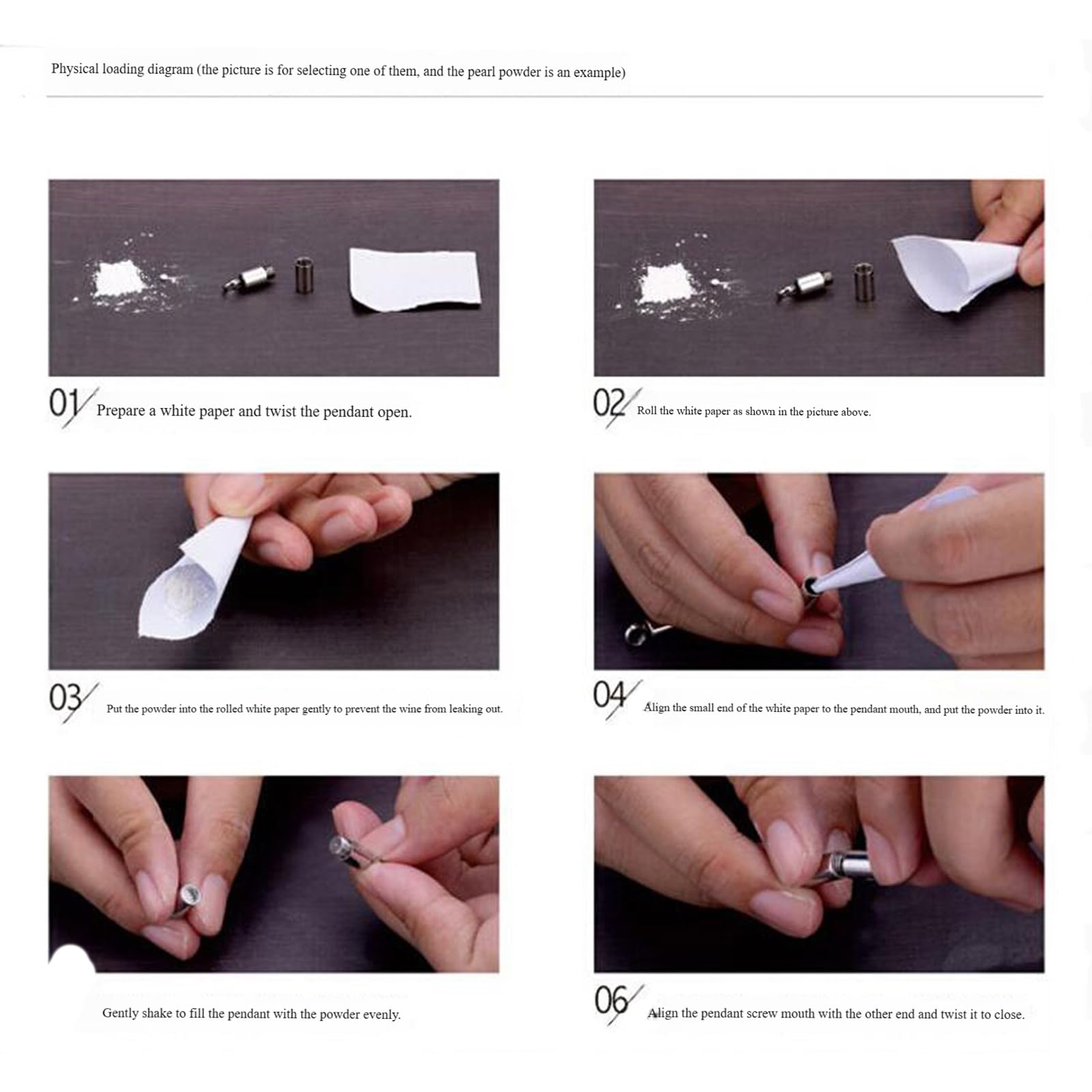 Physical loading diagram (the picture is for selecting one of them, and the pearl powder is an example)

01 Prepare a white paper and twist the pendant open.

02 Roll the white paper as shown in the picture above.

03 Put the powder into the rolled white paper gently to prevent the wine from leaking out.

04 Align the small end of the white paper to the pendant mouth, and put the powder into it.

Gently shake to fill the pendant with the powder evenly.

06 Align the pendant screw mouth with the other end and twist it to close.