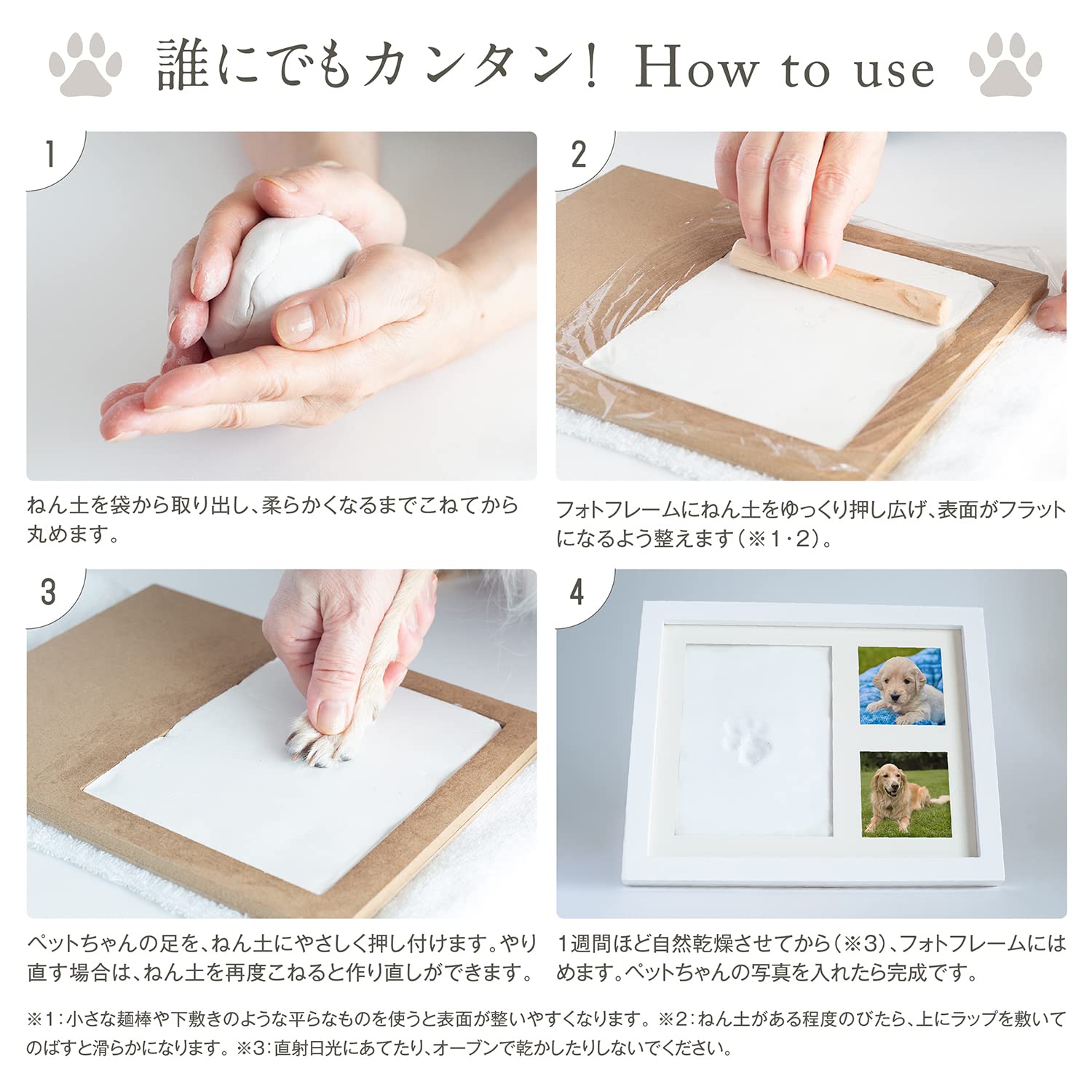 誰にでもカンタン! How to use

1

ねん土を袋から取り出し、柔らかくなるまでこねてから丸めます。

2

フォトフレームにねん土をゆっくり押し広げ、表面がフラットになるよう整えます(※1・2)。

3

ペットちゃんの足を、ねん土にやさしく押し付けます。やり直す場合は、ねん土を再度こねると作り直しができます。

4

1週間ほど自然乾燥させてから(※3)、フォトフレームにはめます。ペットちゃんの写真を入れたら完成です。

※1:小さな麺棒や下敷きのような平らなものを使うと表面が整いやすくなります。※2:ねん土がある程度のびたら、上にラップを敷いてのばすと滑らかになります。※3:直射日光にあてたり、オーブンで乾かしたりしないでください。