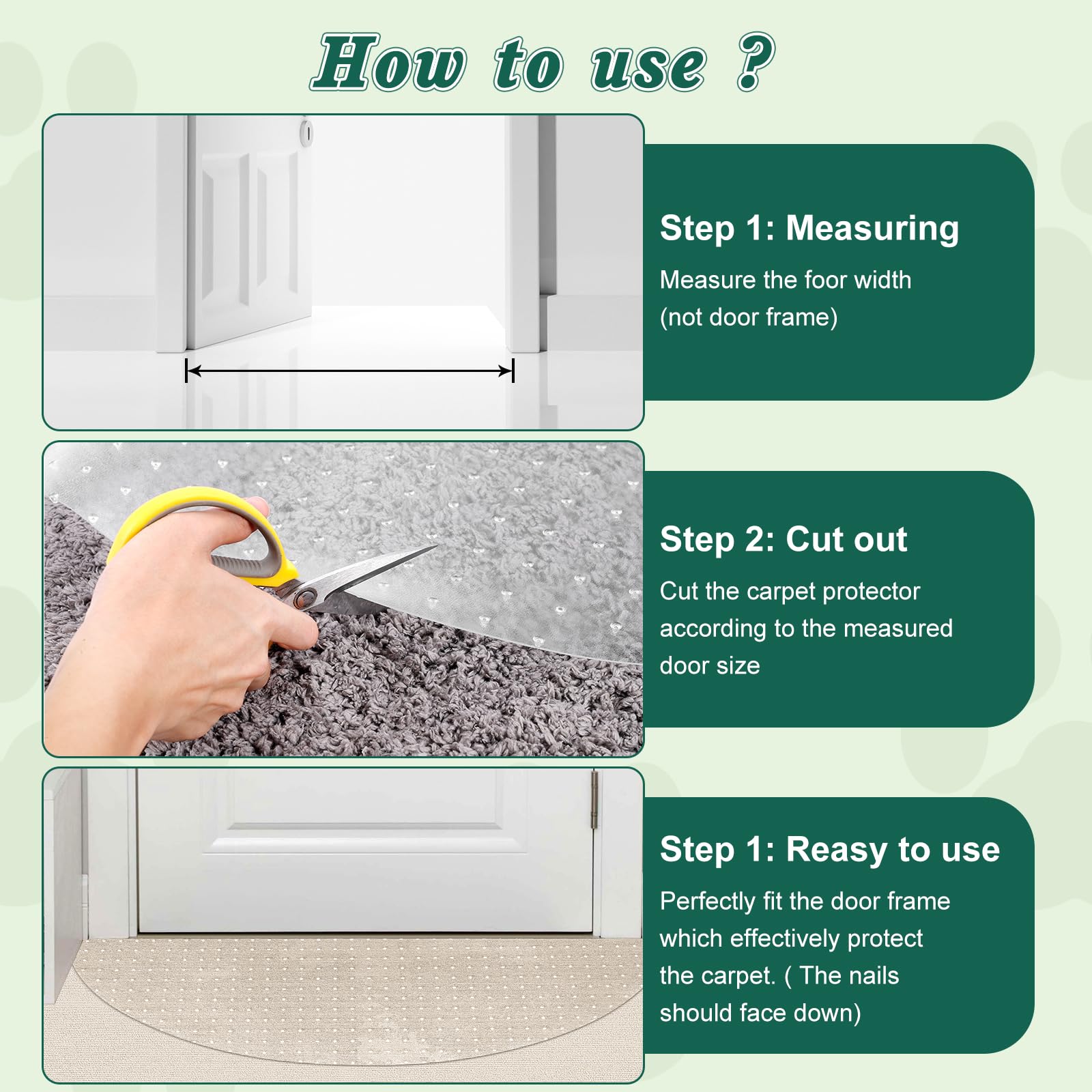 How to use ?

Step 1: Measuring

Measure the foor width (not door frame)

Step 2: Cut out

Cut the carpet protector according to the measured door size

Step 1: Reasy to use

Perfectly fit the door frame which effectively protect the carpet. ( The nails should face down)