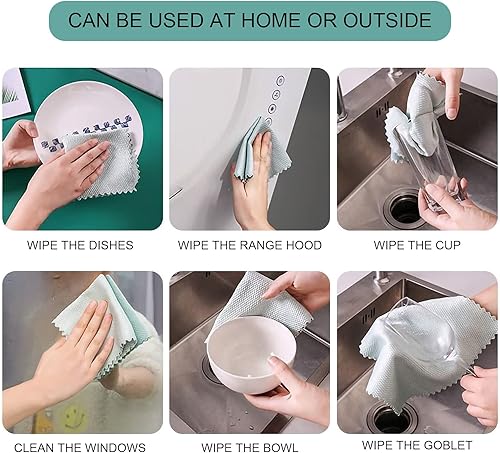 CAN BE USED AT HOME OR OUTSIDE

WIPE THE DISHES

WIPE THE RANGE HOOD

WIPE THE CUP

CLEAN THE WINDOWS

WIPE THE BOWL

WIPE THE GOBLET