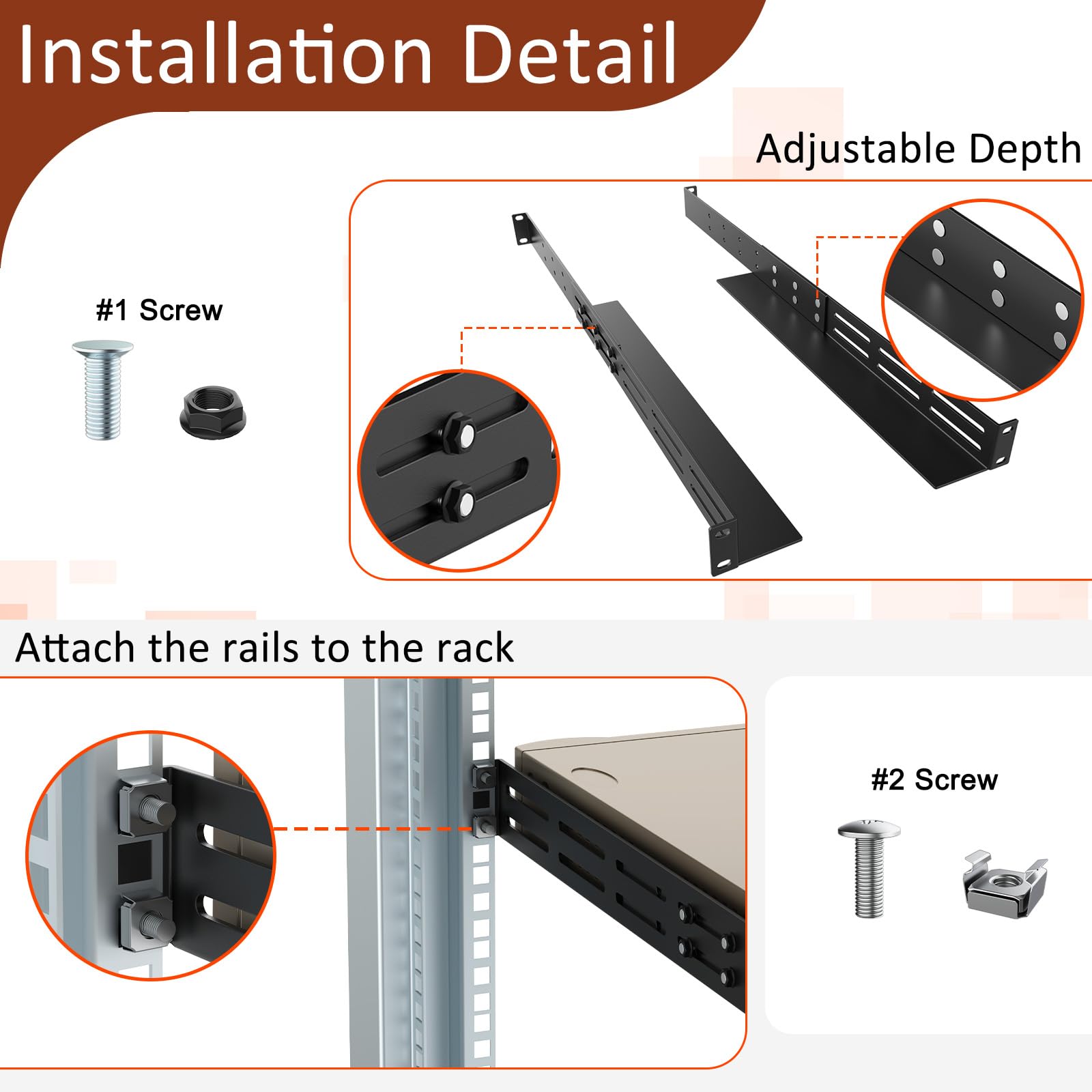 Installation Detail

Adjustable Depth

#1 Screw

Attach the rails to the rack

#2 Screw