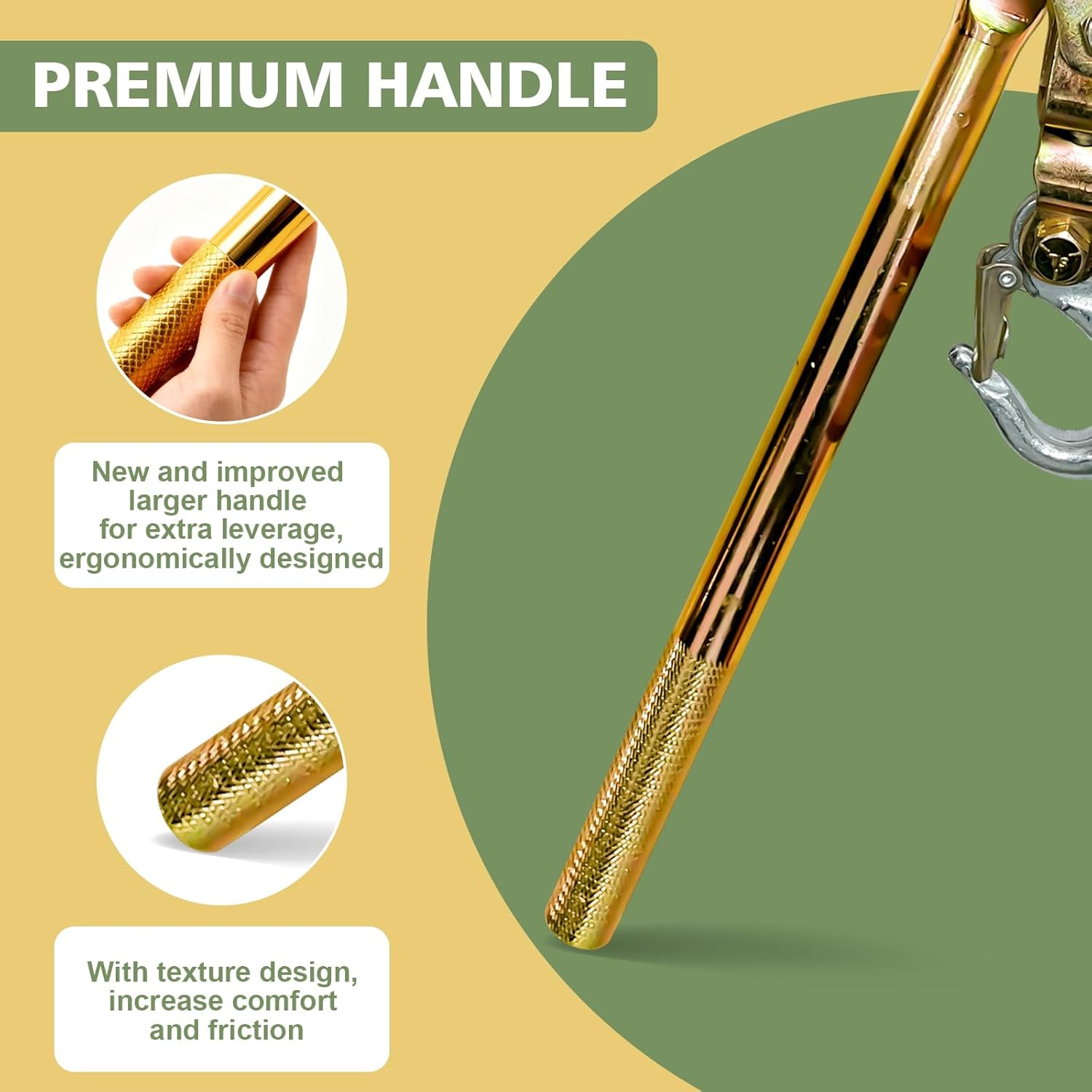 PREMIUM HANDLE

New and improved larger handle for extra leverage, ergonomically designed

With texture design, increase comfort and friction