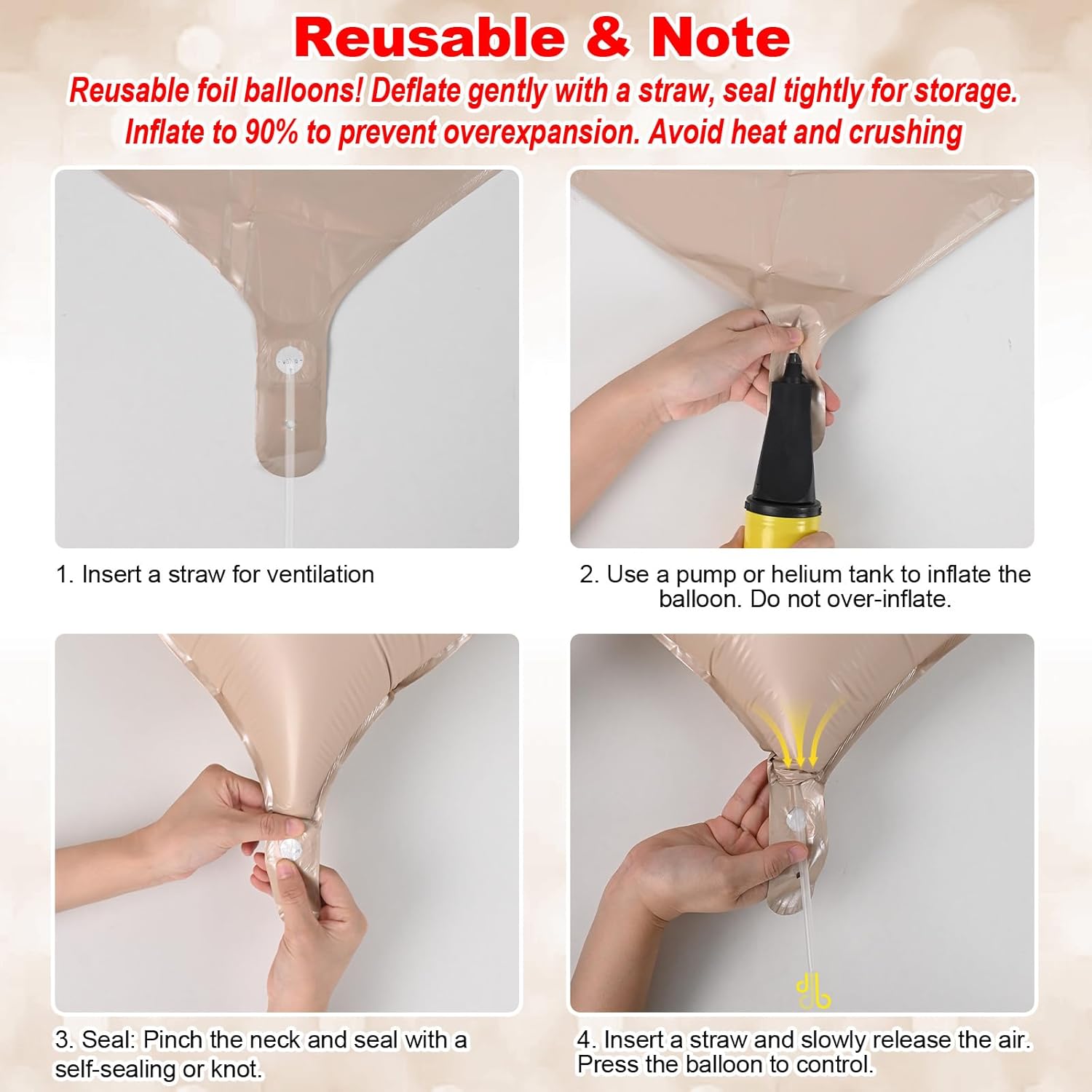 Reusable & Note

Reusable foil balloons! Deflate gently with a straw, seal tightly for storage. Inflate to 90% to prevent overexpansion. Avoid heat and crushing

1. Insert a straw for ventilation

2. Use a pump or helium tank to inflate the balloon. Do not over-inflate.

3. Seal: Pinch the neck and seal with a self-sealing or knot.

4. Insert a straw and slowly release the air. Press the balloon to control.