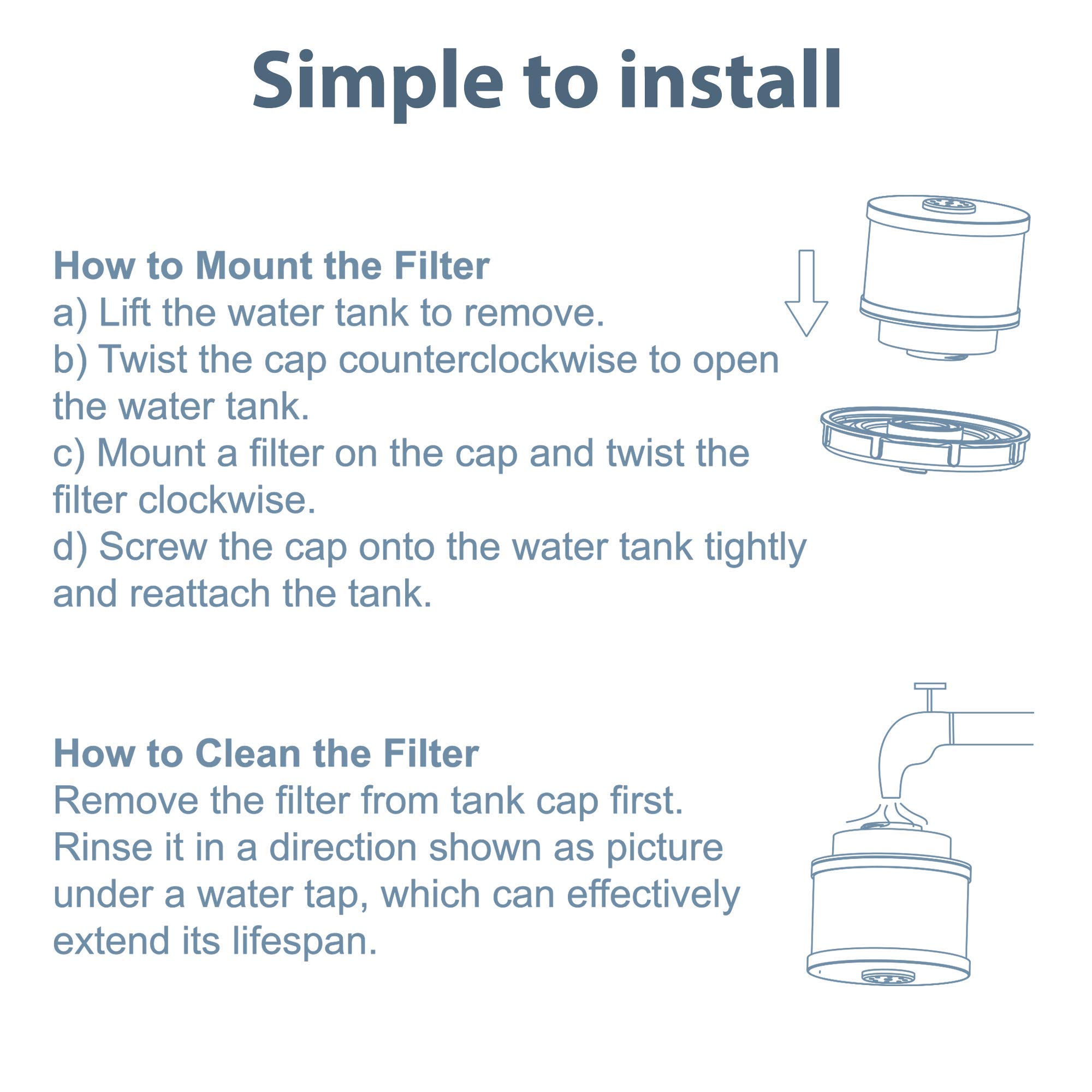 Simple to install

How to Mount the Filter
a) Lift the water tank to remove.
b) Twist the cap counterclockwise to open the water tank.
c) Mount a filter on the cap and twist the filter clockwise.
d) Screw the cap onto the water tank tightly and reattach the tank.

How to Clean the Filter
Remove the filter from tank cap first. Rinse it in a direction shown as picture under a water tap, which can effectively extend its lifespan.