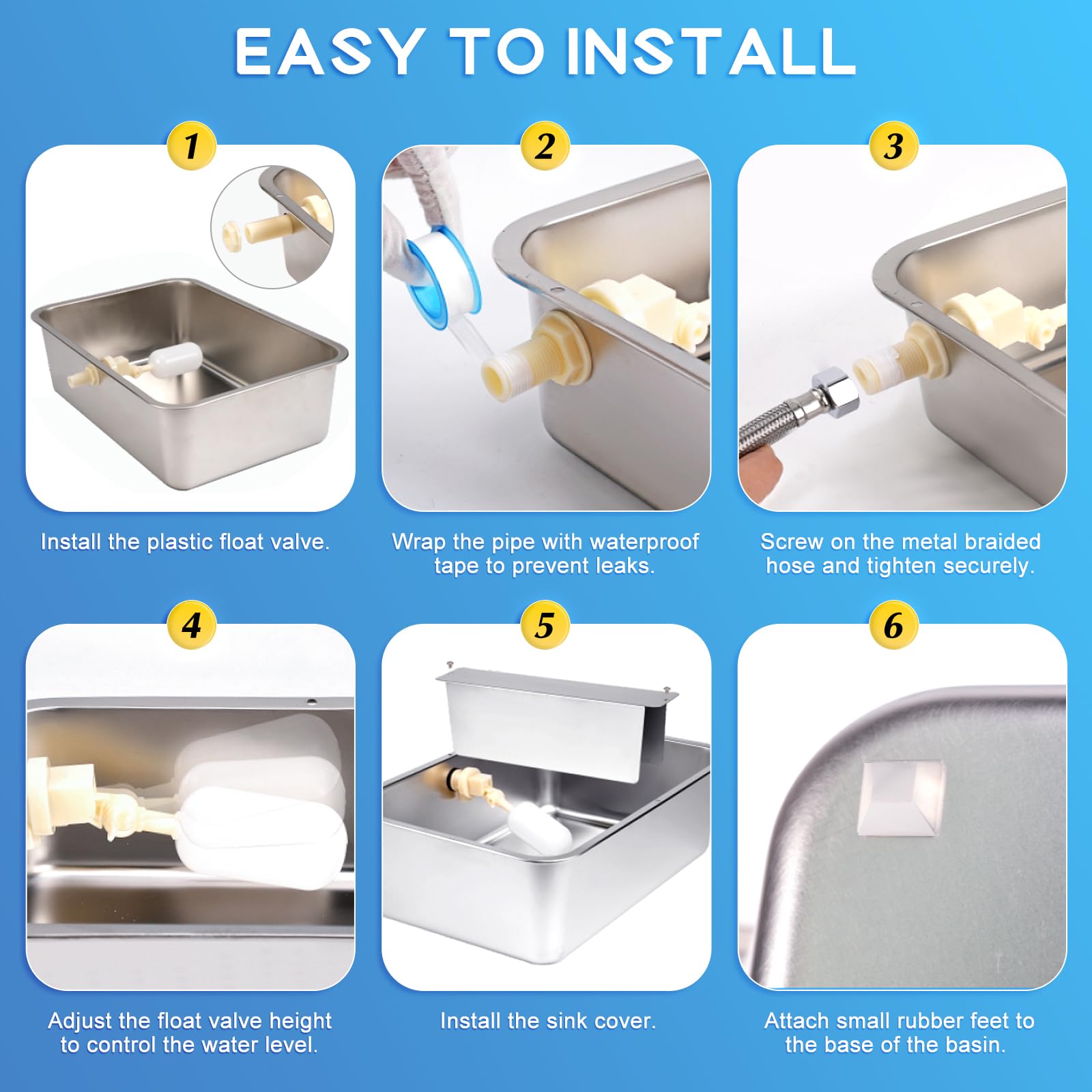 EASY TO INSTALL

1

Install the plastic float valve.

2

Wrap the pipe with waterproof tape to prevent leaks.

3

Screw on the metal braided hose and tighten securely.

4

Adjust the float valve height to control the water level.

5

Install the sink cover.

6

Attach small rubber feet to the base of the basin.