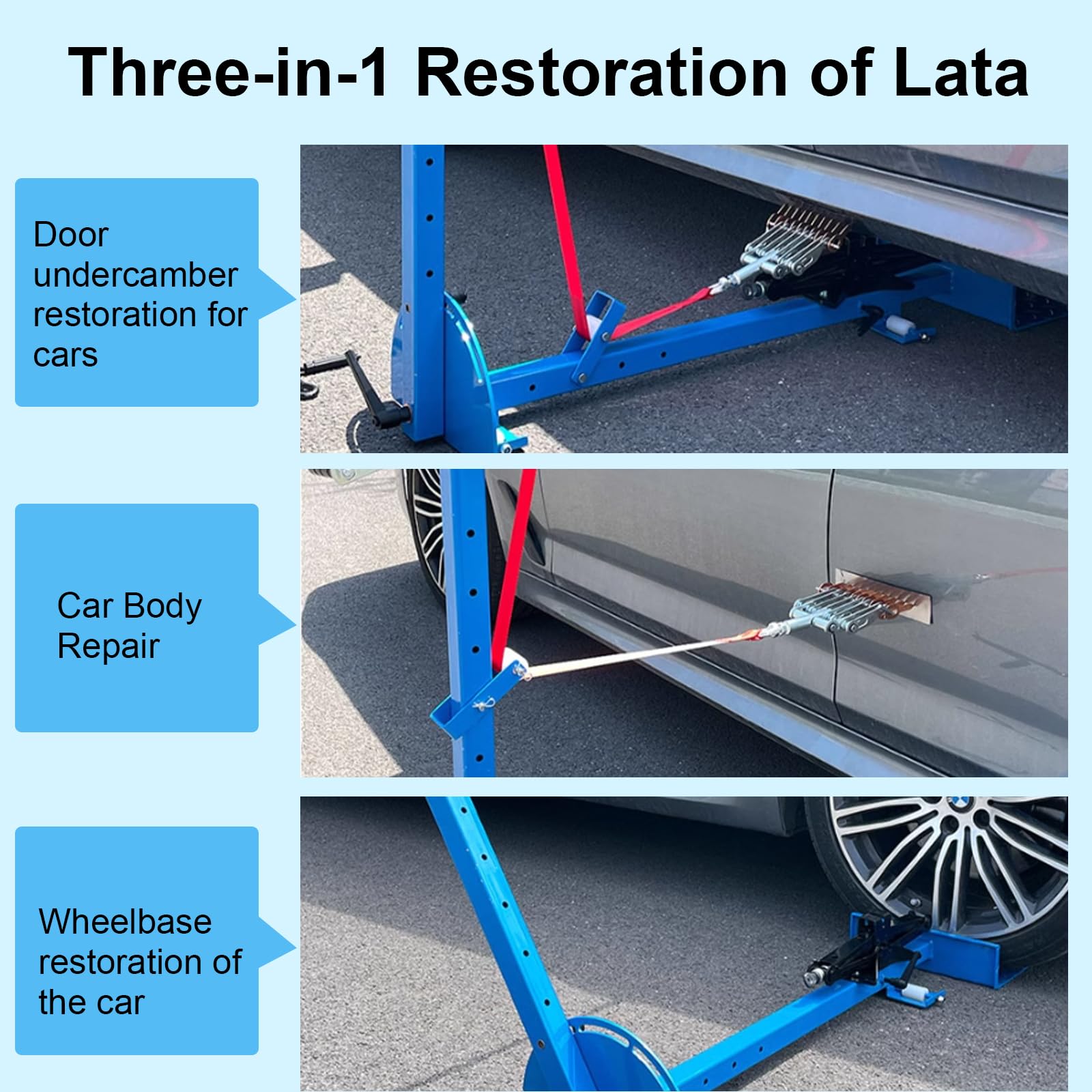 Three-in-1 Restoration of Lata

Door undercamber restoration for cars

Car Body Repair

Wheelbase restoration of the car