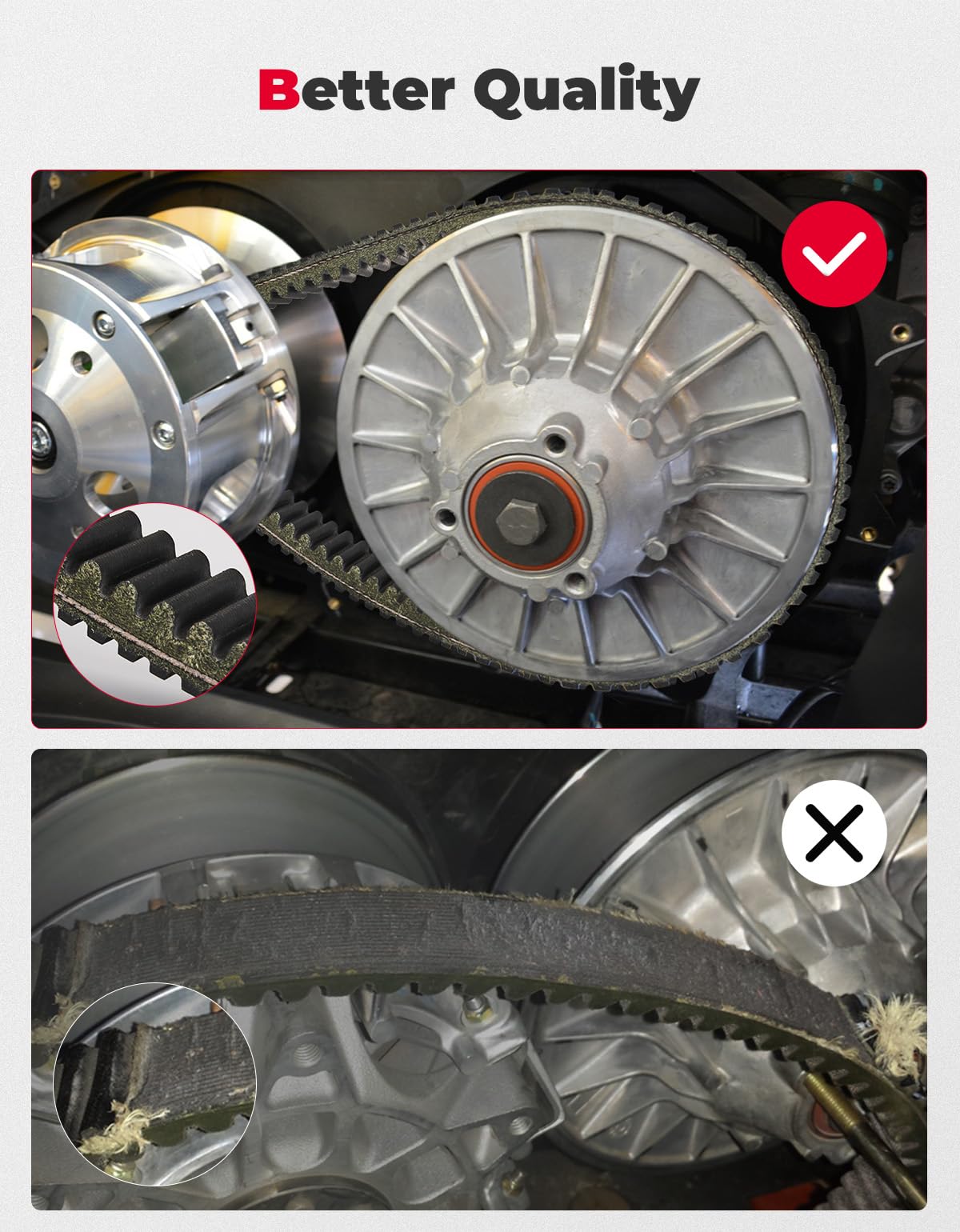 Better Quality