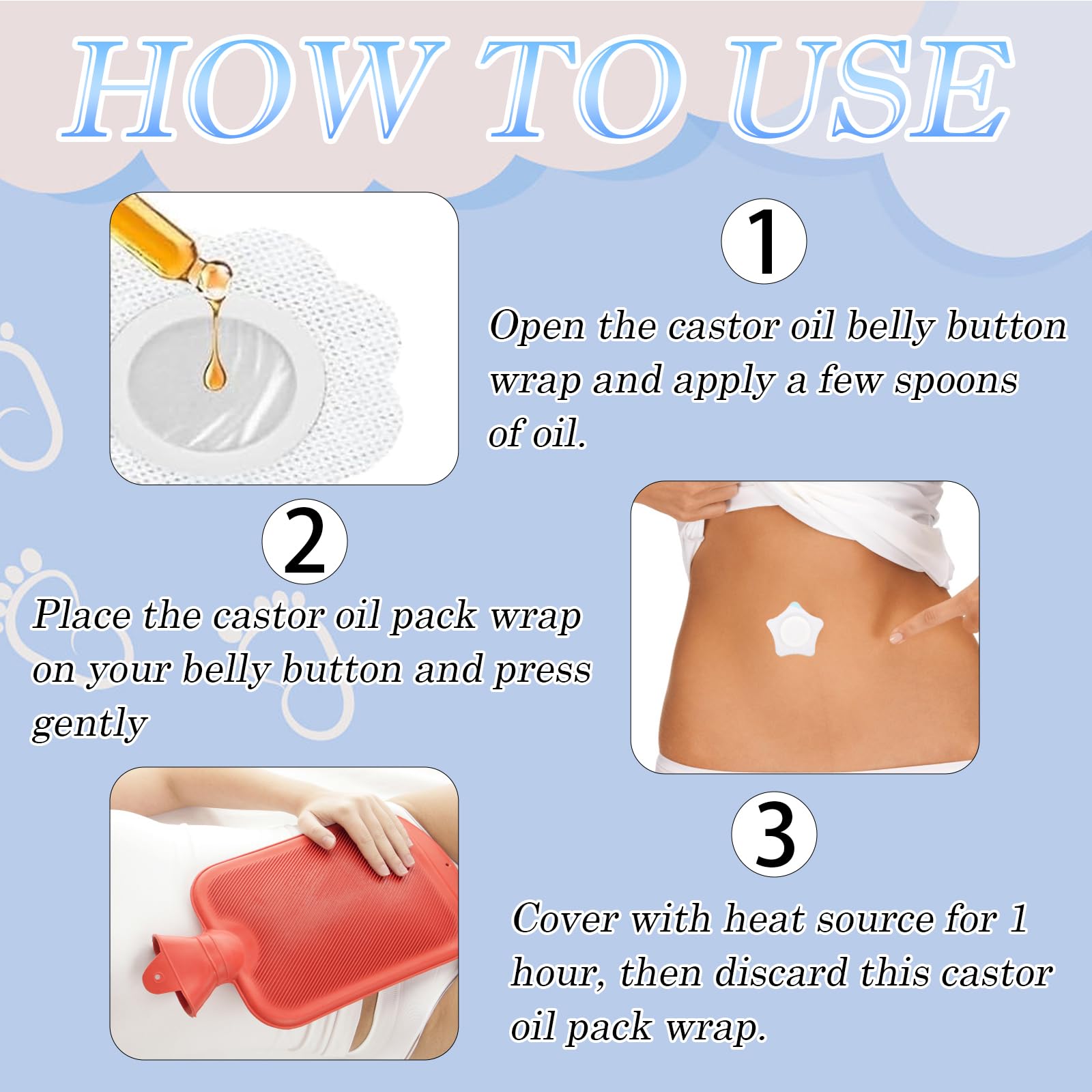 HOW TO USE

1

Open the castor oil belly button wrap and apply a few spoons of oil.

2

Place the castor oil pack wrap on your belly button and press gently

3

Cover with heat source for 1 hour, then discard this castor oil pack wrap.