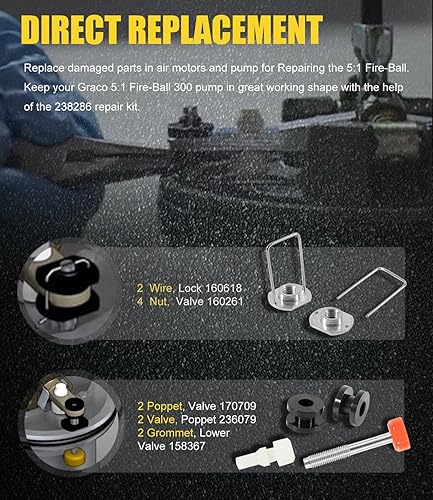 DIRECT REPLACEMENT

Replace damaged parts in air motors and pump for Repairing the 5:1 Fire-Ball. Keep your Graco 5:1 Fire-Ball 300 pump in great working shape with the help of the 238286 repair kit.

2 Wire, Lock 160618
4 Nut, Valve 160261

2 Poppet, Valve 170709
2 Valve, Poppet 236079
2 Grommet, Lower Valve 158367