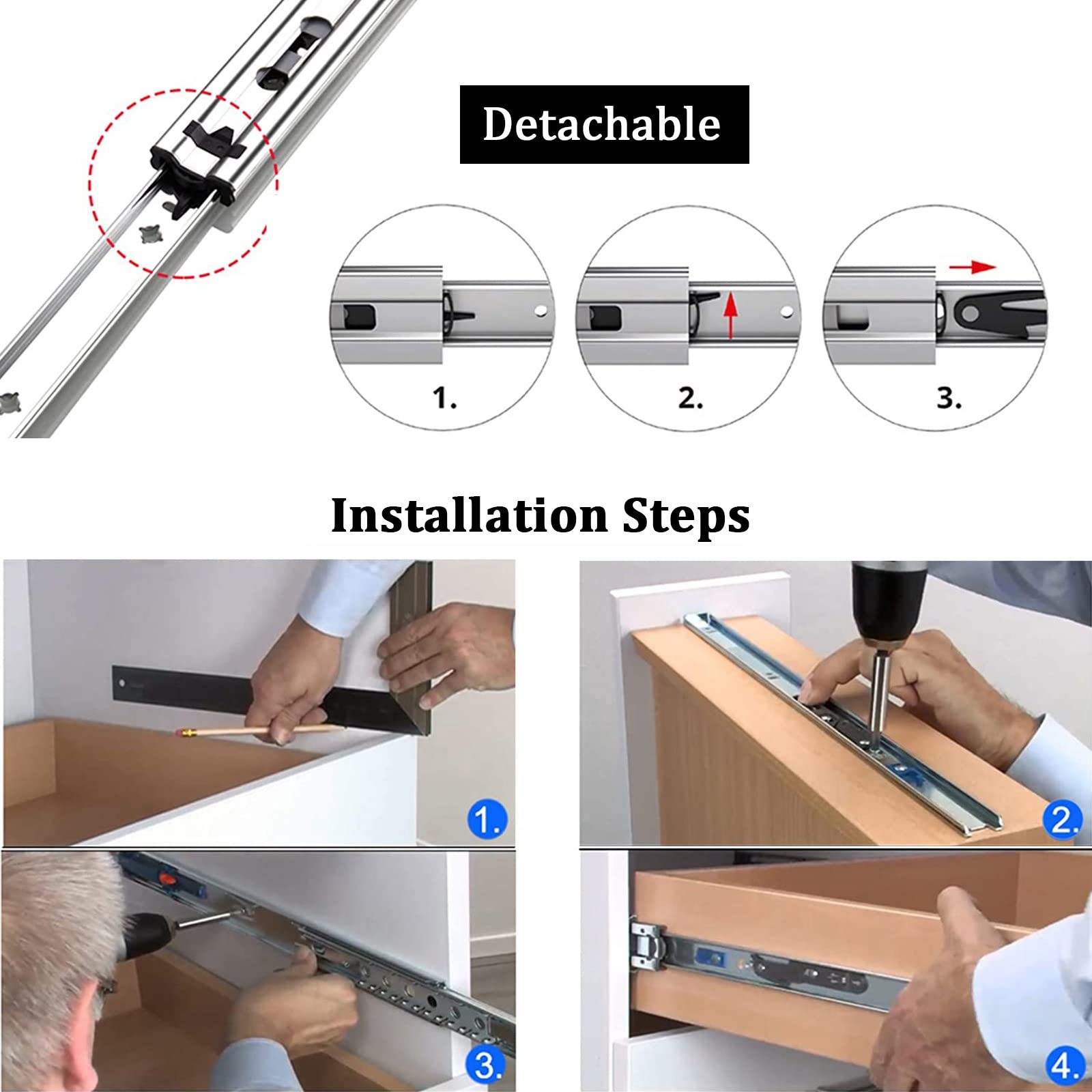 Detachable

1.

2.

3.

Installation Steps

1.

2.

3.

4.