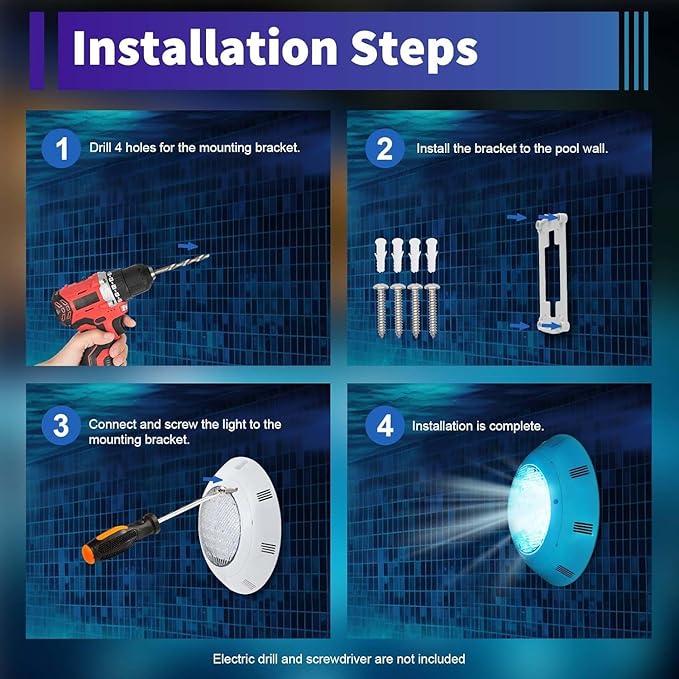 Installation Steps

1 Drill 4 holes for the mounting bracket.

2 Install the bracket to the pool wall.

3 Connect and screw the light to the mounting bracket.

4 Installation is complete.

Electric drill and screwdriver are not included