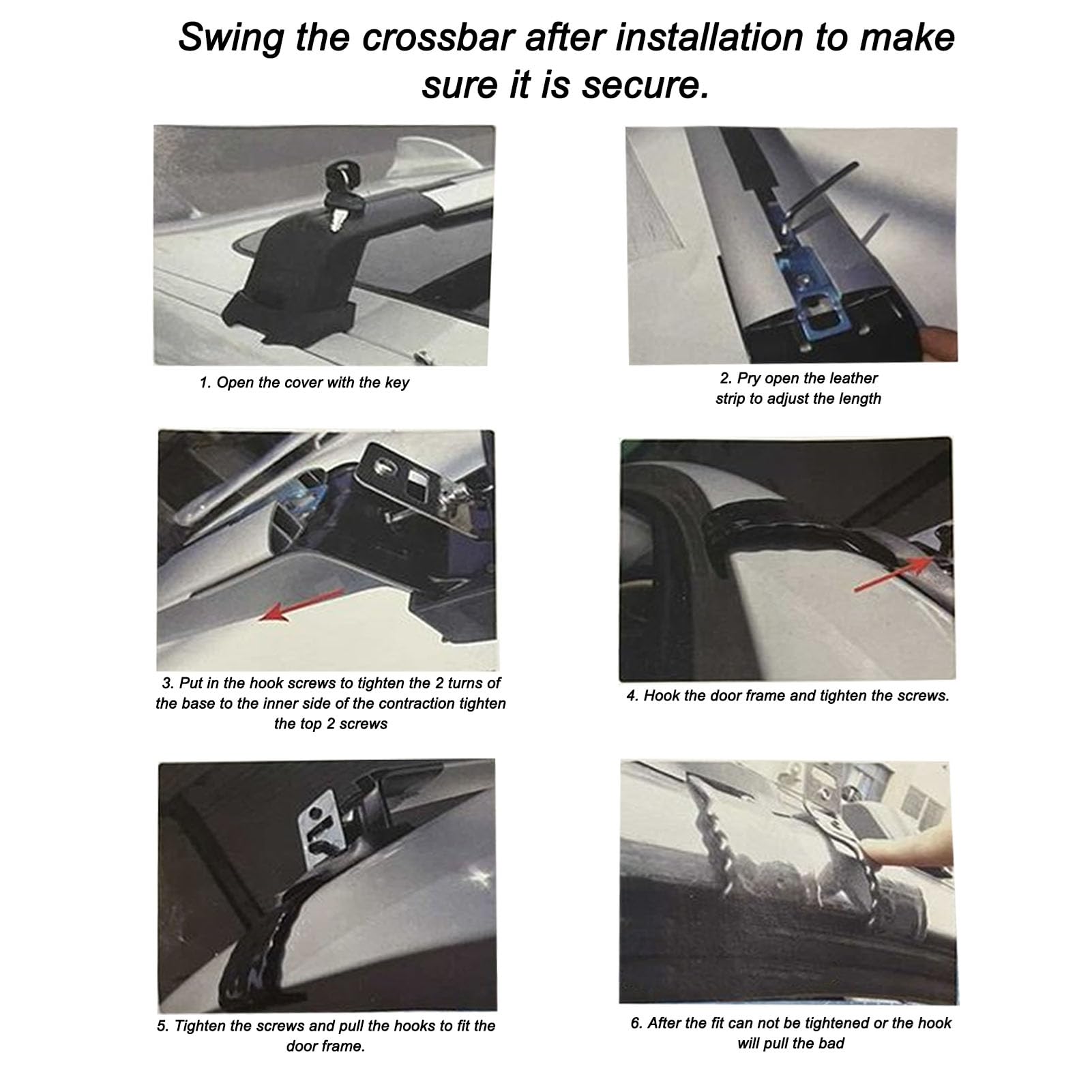 Swing the crossbar after installation to make sure it is secure.

1. Open the cover with the key

2. Pry open the leather strip to adjust the length

3. Put in the hook screws to tighten the 2 turns of the base to the inner side of the contraction tighten the top 2 screws

4. Hook the door frame and tighten the screws.

5. Tighten the screws and pull the hooks to fit the door frame.

6. After the fit can not be tightened or the hook will pull the bad