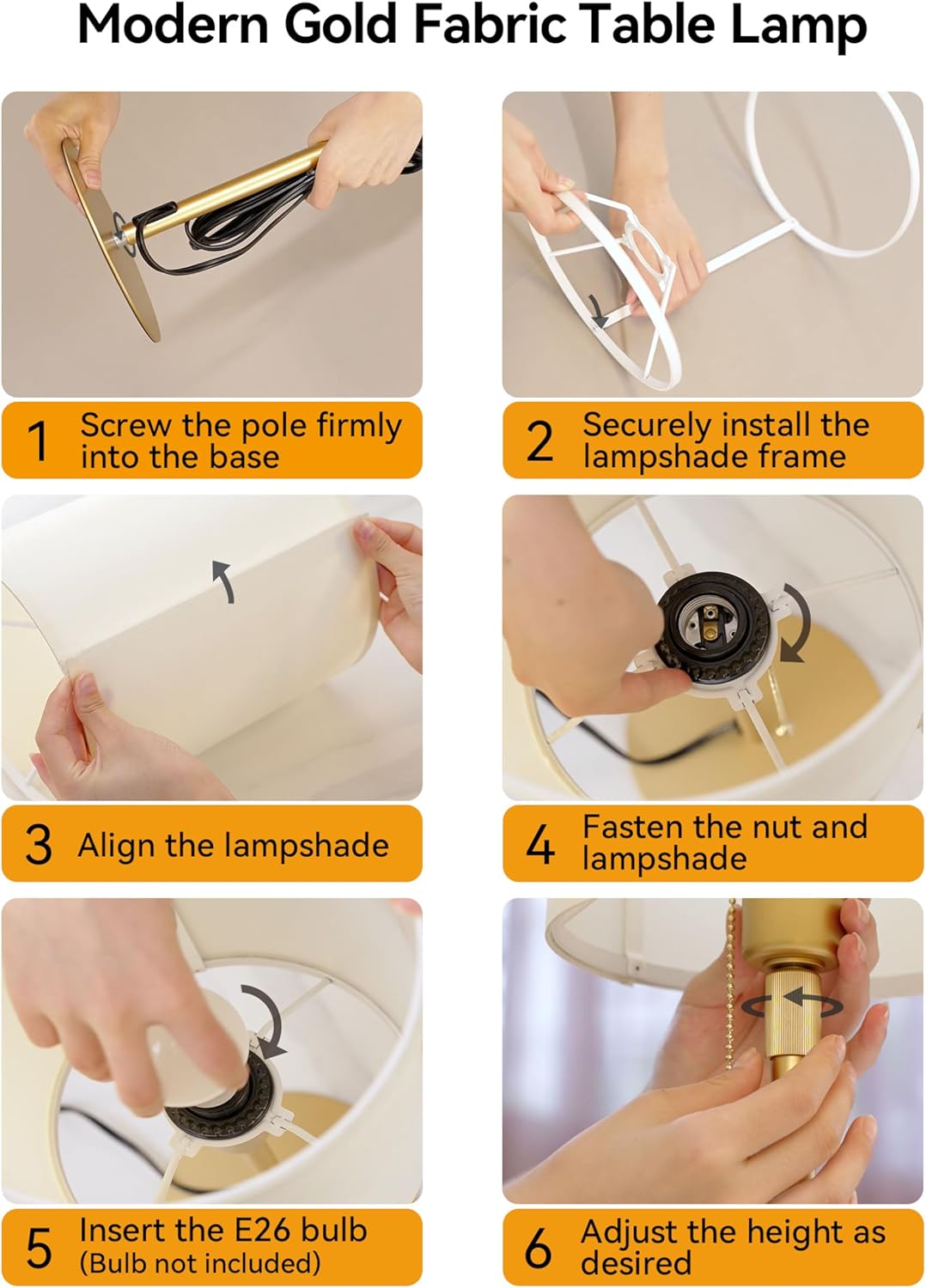 Modern Gold Fabric Table Lamp

1 Screw the pole firmly into the base

2 Securely install the lampshade frame

3 Align the lampshade

4 Fasten the nut and lampshade

5 Insert the E26 bulb (Bulb not included)

6 Adjust the height as desired