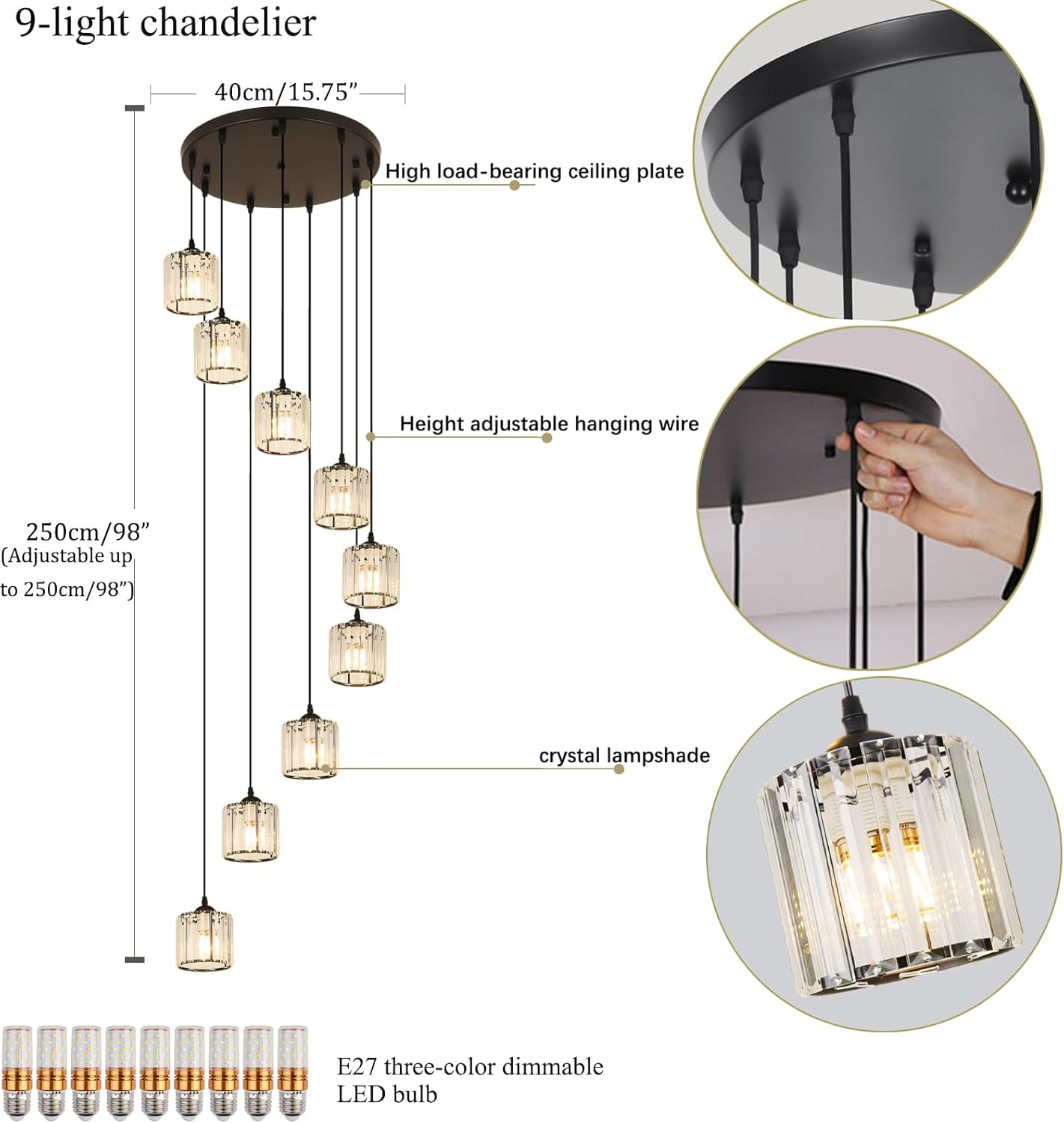 9-light chandelier

40cm/15.75”

High load-bearing ceiling plate

Height adjustable hanging wire

250cm/98”
(Adjustable up to 250cm/98”)

crystal lampshade

E27 three-color dimmable LED bulb