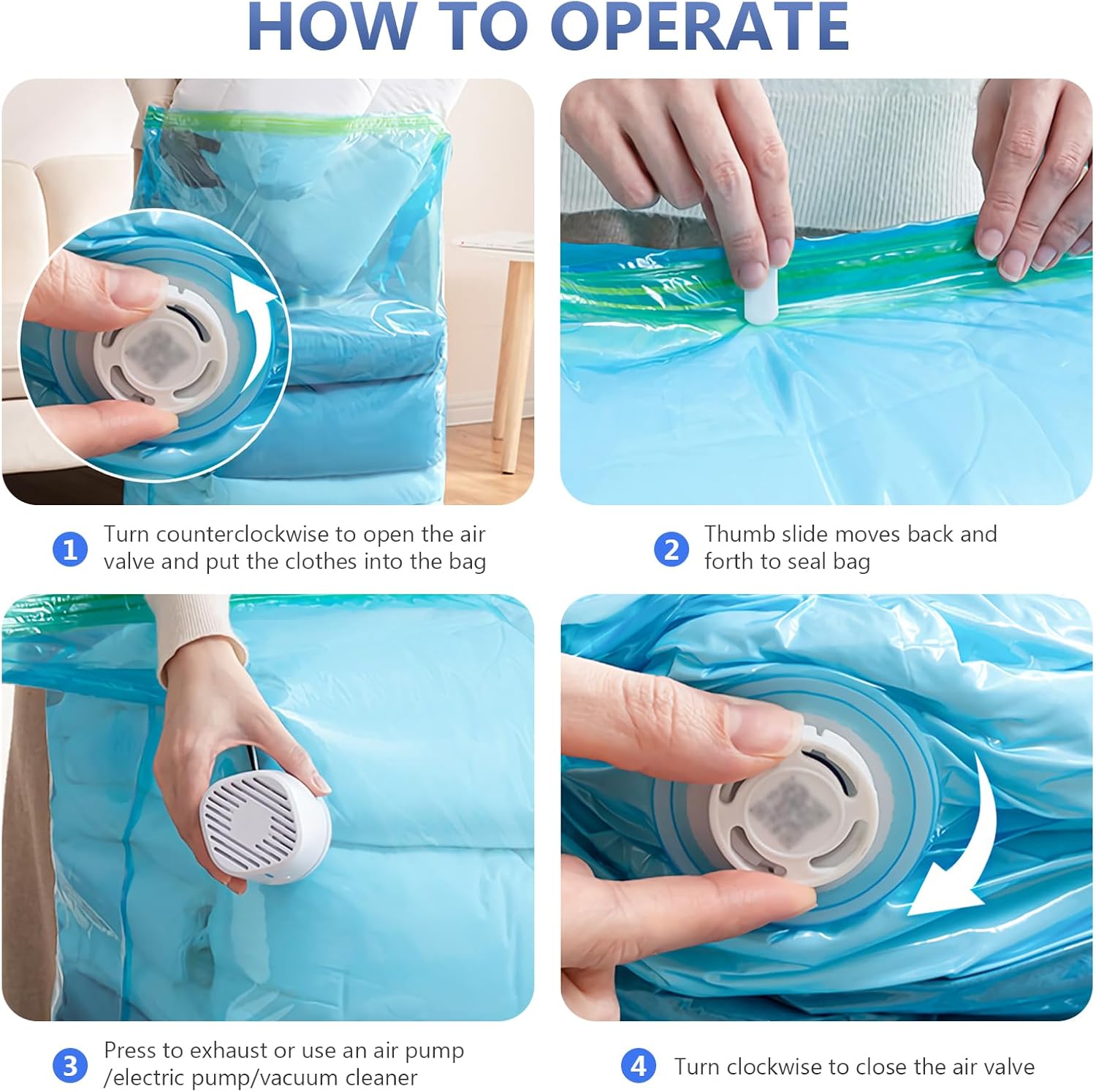 HOW TO OPERATE

1 Turn counterclockwise to open the air valve and put the clothes into the bag

2 Thumb slide moves back and forth to seal bag

3 Press to exhaust or use an air pump /electric pump/vacuum cleaner

4 Turn clockwise to close the air valve