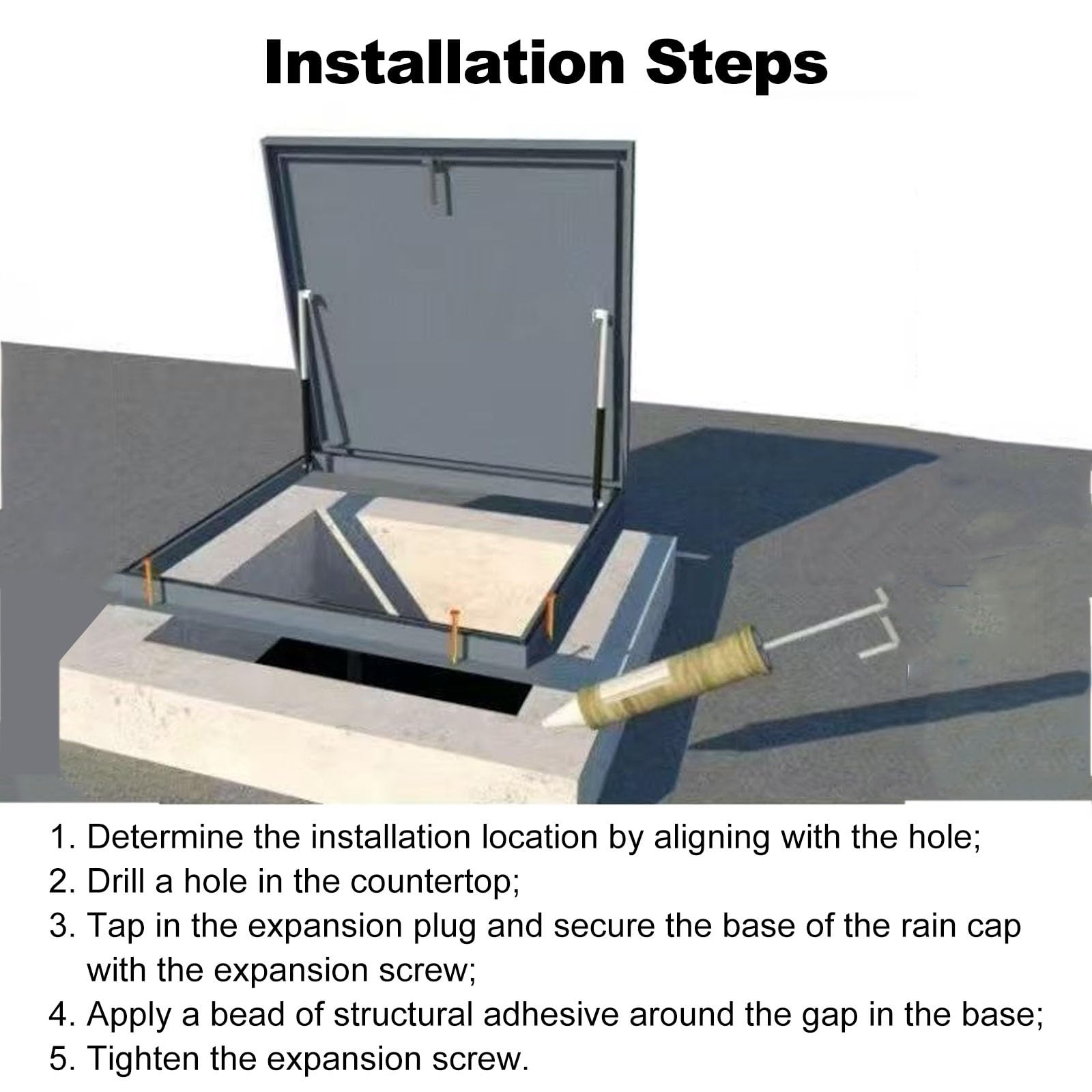 Installation Steps

1. Determine the installation location by aligning with the hole;
2. Drill a hole in the countertop;
3. Tap in the expansion plug and secure the base of the rain cap with the expansion screw;
4. Apply a bead of structural adhesive around the gap in the base;
5. Tighten the expansion screw.