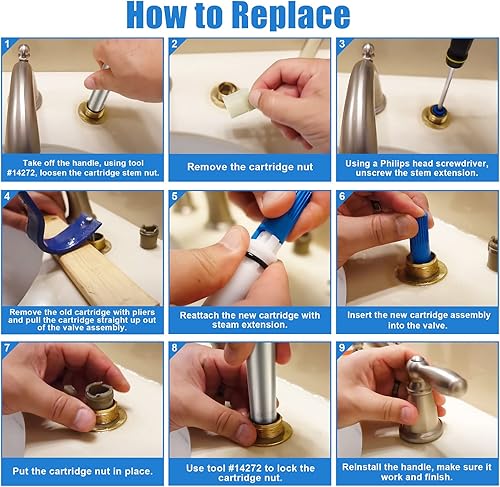 How to Replace

1
Take off the handle, using tool #14272, loosen the cartridge stem nut.

2
Remove the cartridge nut

3
Using a Philips head screwdriver, unscrew the stem extension.

4
Remove the old cartridge with pliers and pull the cartridge straight up out of the valve assembly.

5
Reattach the new cartridge with steam extension.

6
Insert the new cartridge assembly into the valve.

7
Put the cartridge nut in place.

8
Use tool #14272 to lock the cartridge nut.

9
Reinstall the handle, make sure it work and finish.