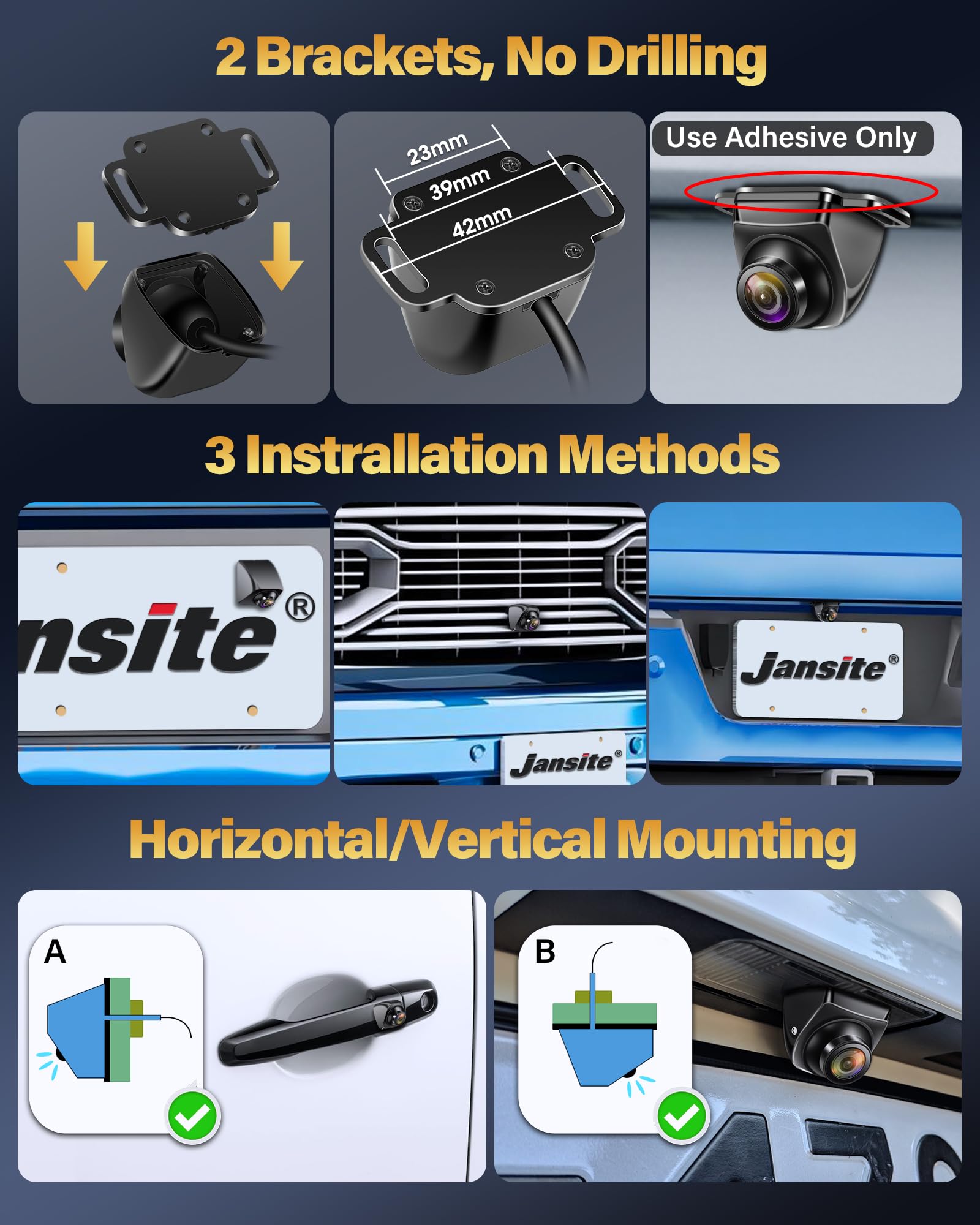 2 Brackets, No Drilling

23mm
39mm
42mm

Use Adhesive Only

3 Instrallation Methods

nsite®

Jansite®

Jansite®

Horizontal/Vertical Mounting

A

B