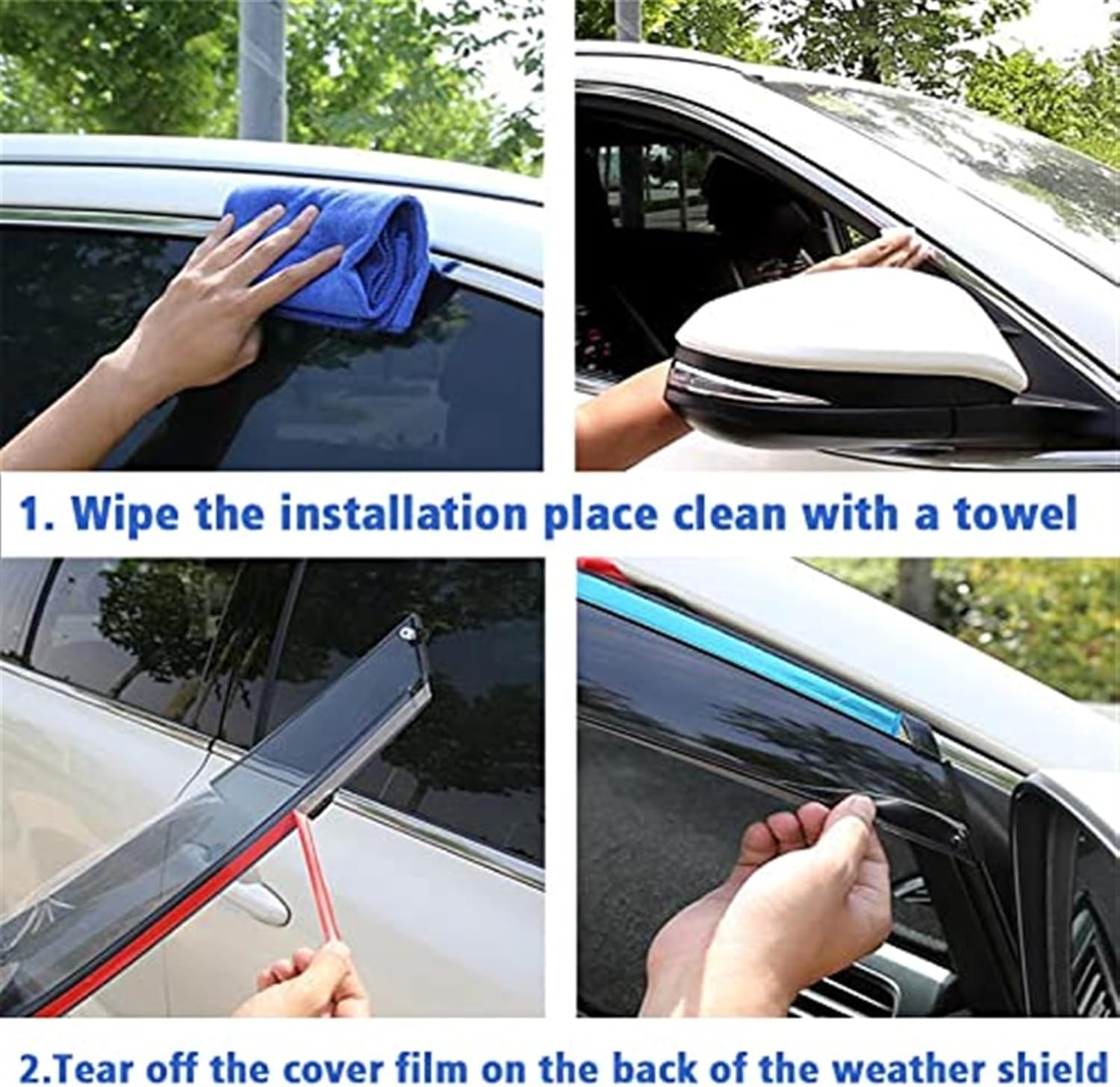 1. Wipe the installation place clean with a towel

2.Tear off the cover film on the back of the weather shield