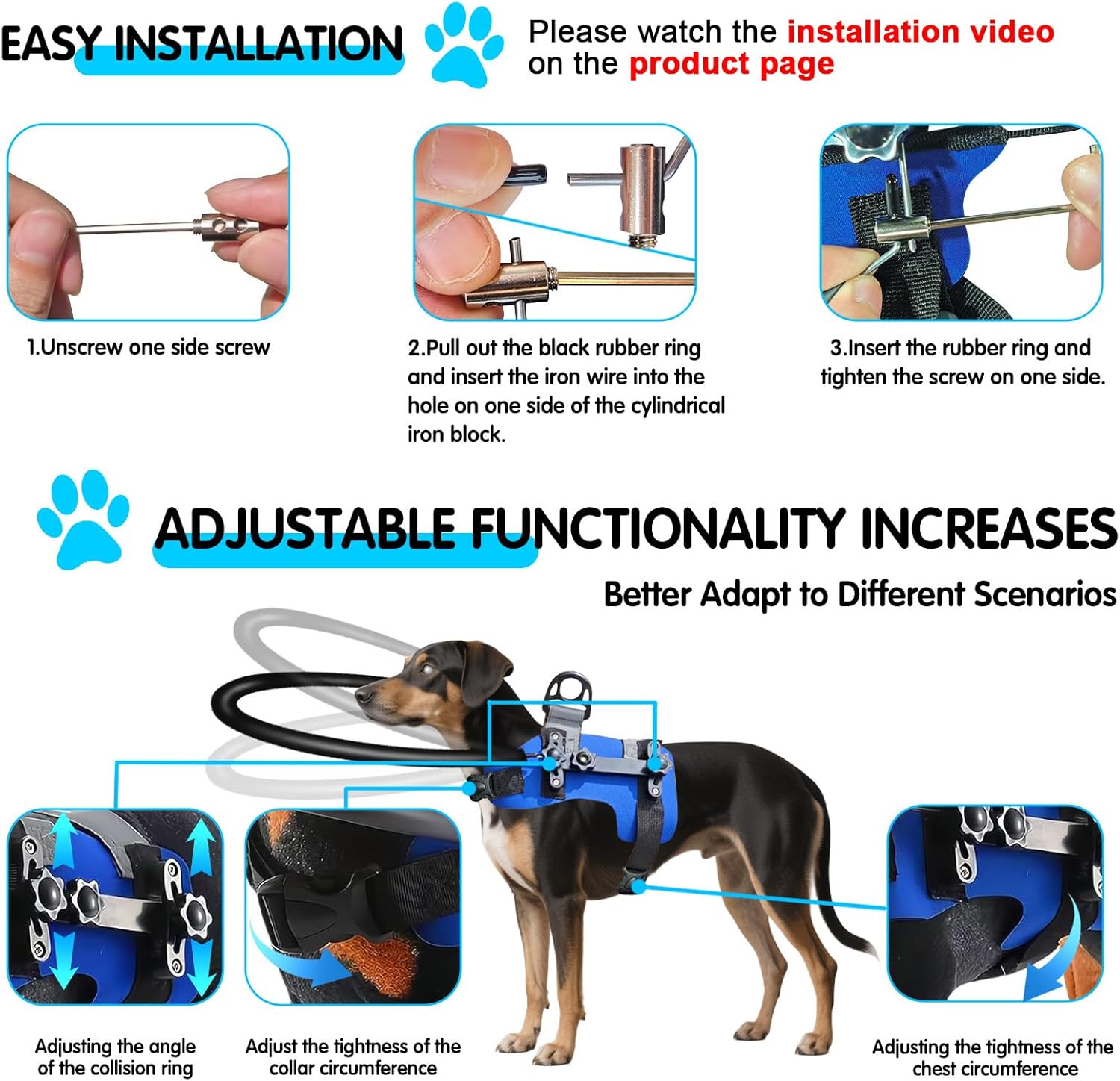 EASY INSTALLATION

Please watch the installation video on the product page

1.Unscrew one side screw

2.Pull out the black rubber ring and insert the iron wire into the hole on one side of the cylindrical iron block.

3.Insert the rubber ring and tighten the screw on one side.

ADJUSTABLE FUNCTIONALITY INCREASES

Better Adapt to Different Scenarios

Adjusting the angle of the collision ring

Adjust the tightness of the collar circumference

Adjusting the tightness of the chest circumference