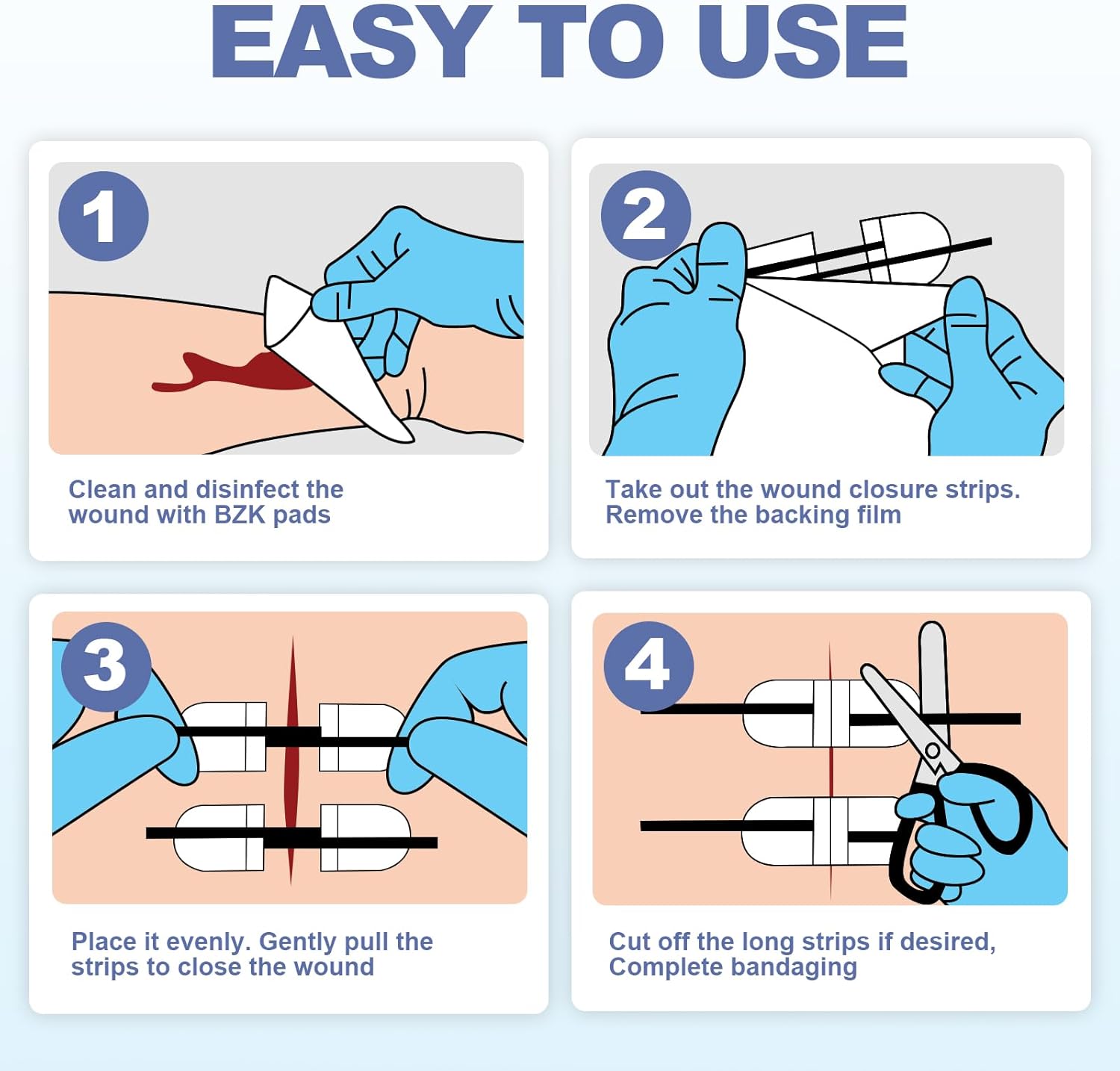 EASY TO USE

1

Clean and disinfect the wound with BZK pads

2

Take out the wound closure strips. Remove the backing film

3

Place it evenly. Gently pull the strips to close the wound

4

Cut off the long strips if desired, Complete bandaging