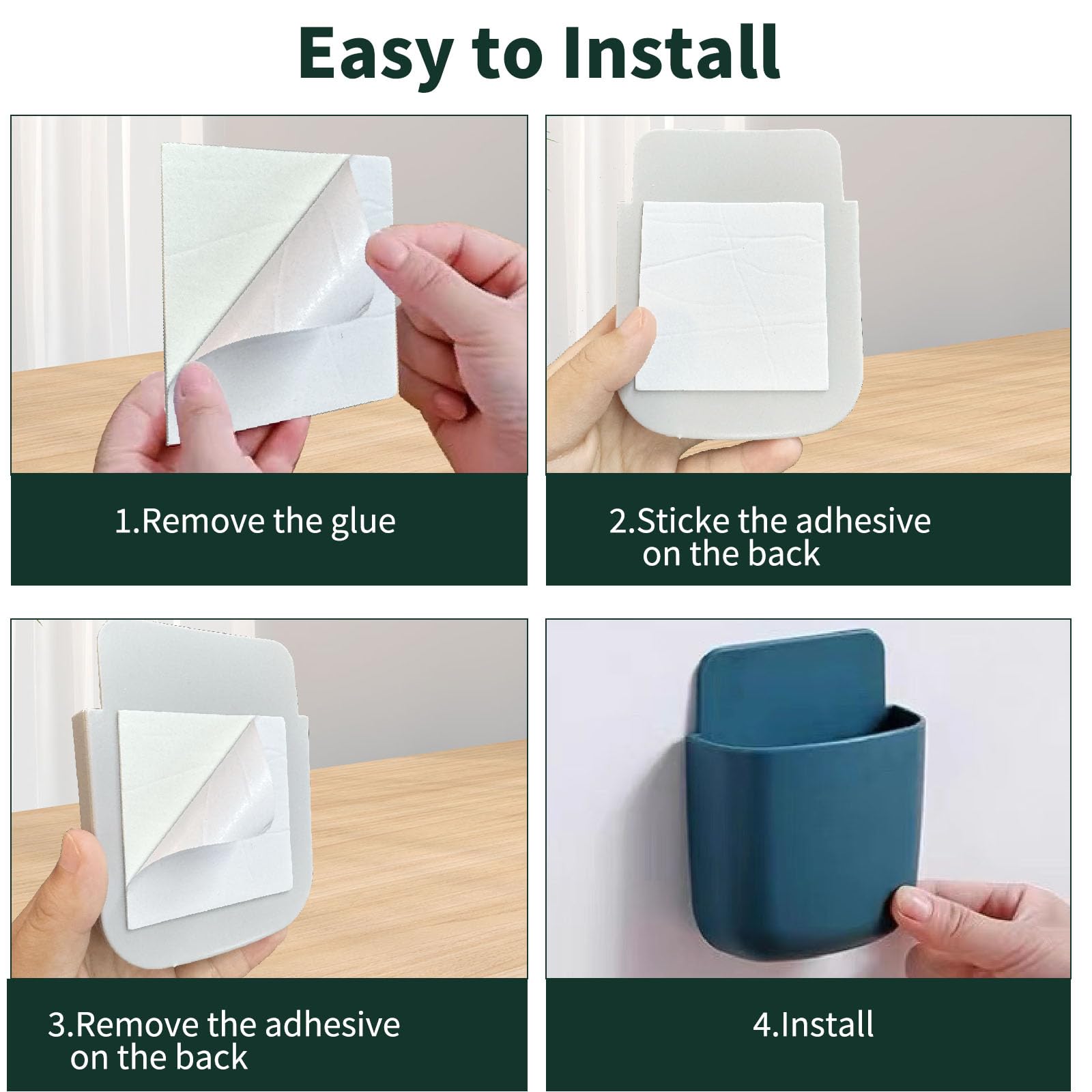 Easy to Install

1.Remove the glue

2.Sticke the adhesive on the back

3.Remove the adhesive on the back

4.Install