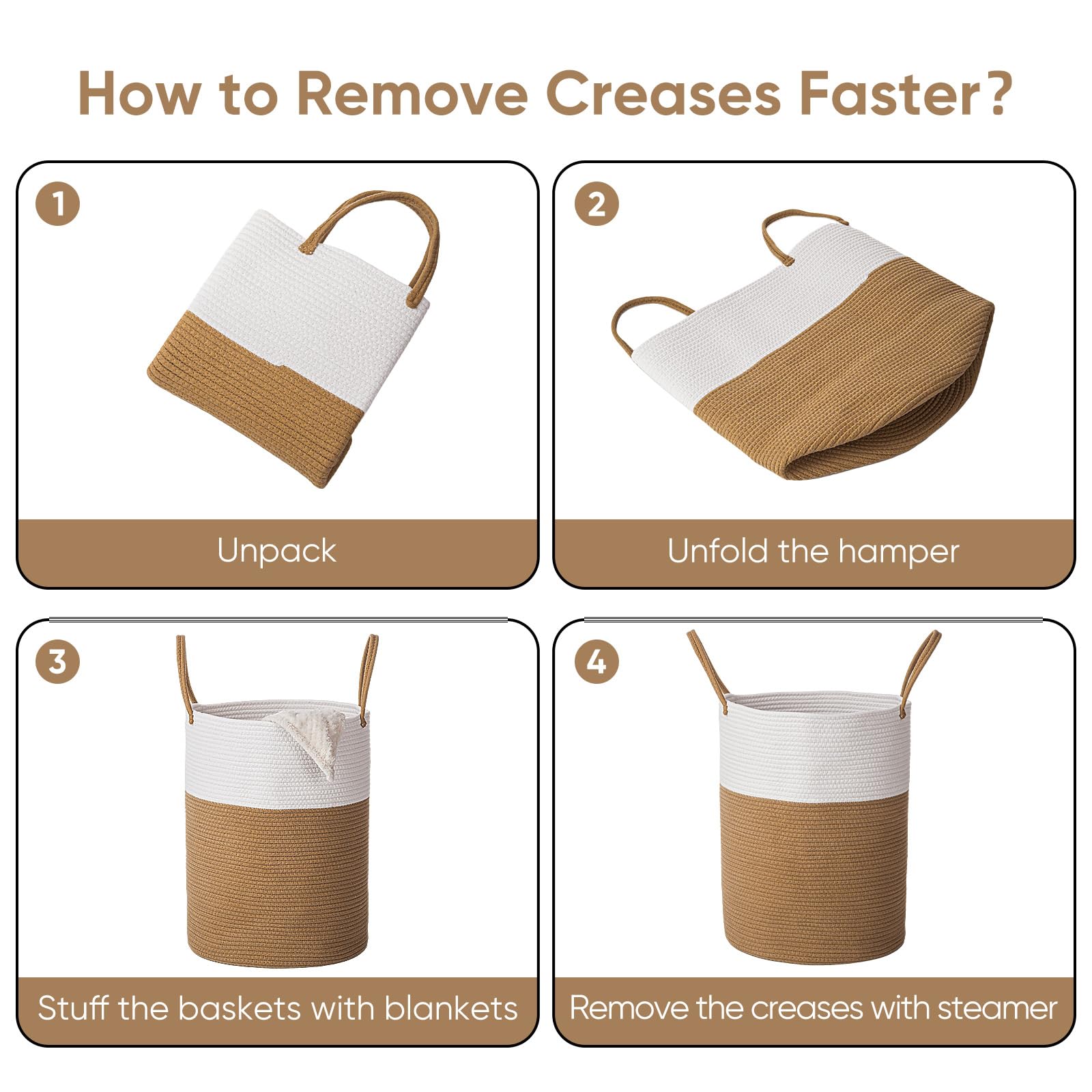 How to Remove Creases Faster?

1

Unpack

2

Unfold the hamper

3

Stuff the baskets with blankets

4

Remove the creases with steamer