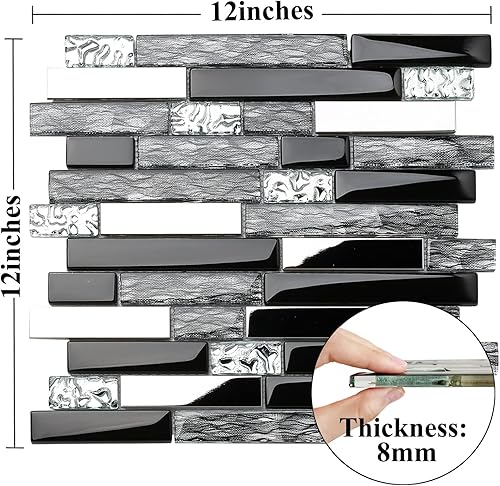 12inches

12inches

Thickness:
8mm