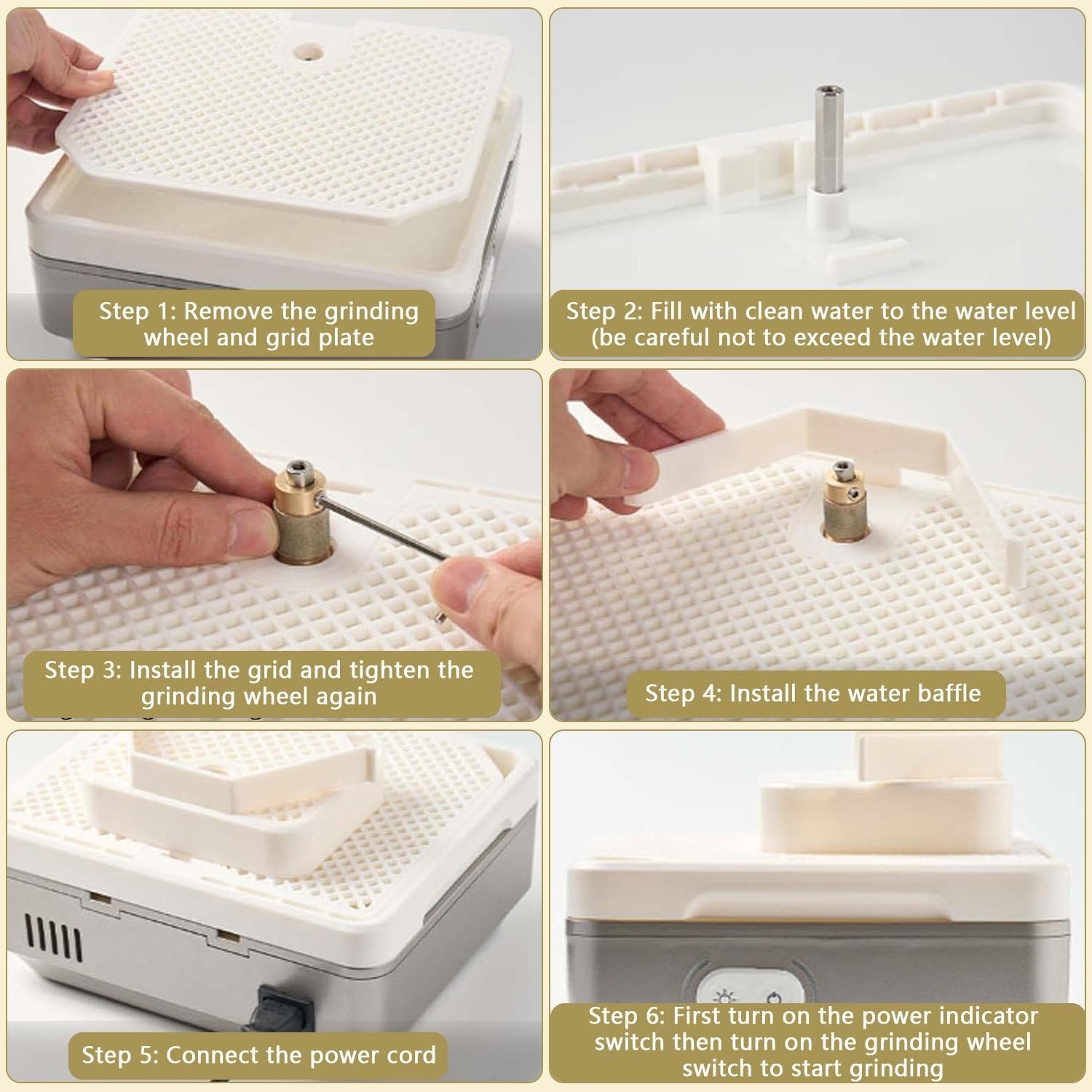 Step 1: Remove the grinding wheel and grid plate

Step 2: Fill with clean water to the water level (be careful not to exceed the water level)

Step 3: Install the grid and tighten the grinding wheel again

Step 4: Install the water baffle

Step 5: Connect the power cord

Step 6: First turn on the power indicator switch then turn on the grinding wheel switch to start grinding