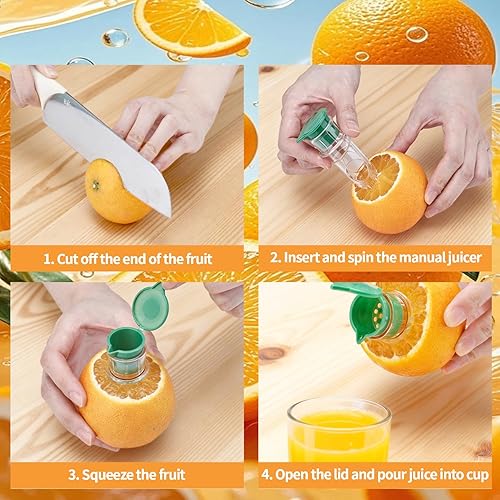 1. Cut off the end of the fruit

2. Insert and spin the manual juicer

3. Squeeze the fruit

4. Open the lid and pour juice into cup