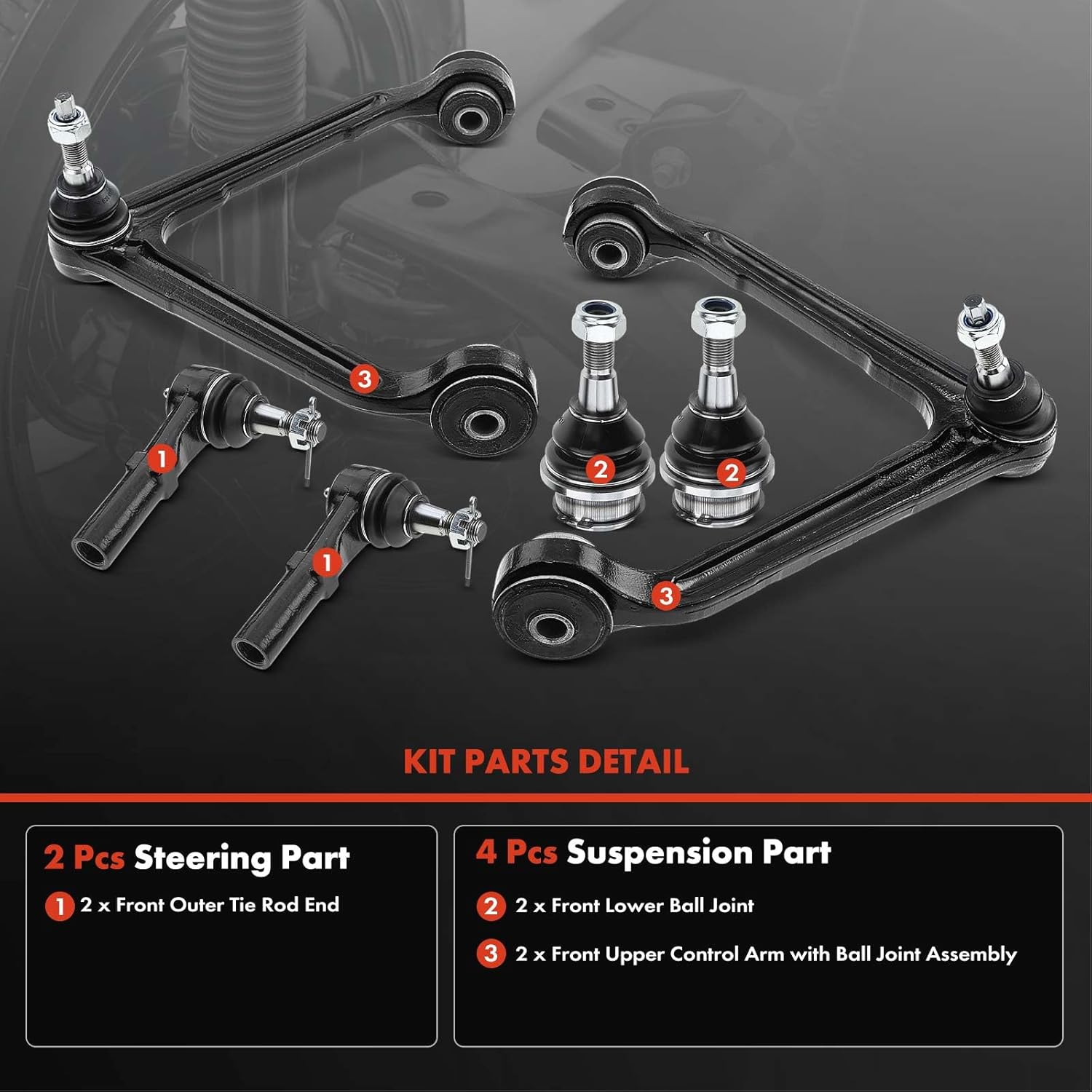 3
1
2
2
1
3

KIT PARTS DETAIL

2 Pcs Steering Part
1 2 x Front Outer Tie Rod End

4 Pcs Suspension Part
2 2 x Front Lower Ball Joint
3 2 x Front Upper Control Arm with Ball Joint Assembly