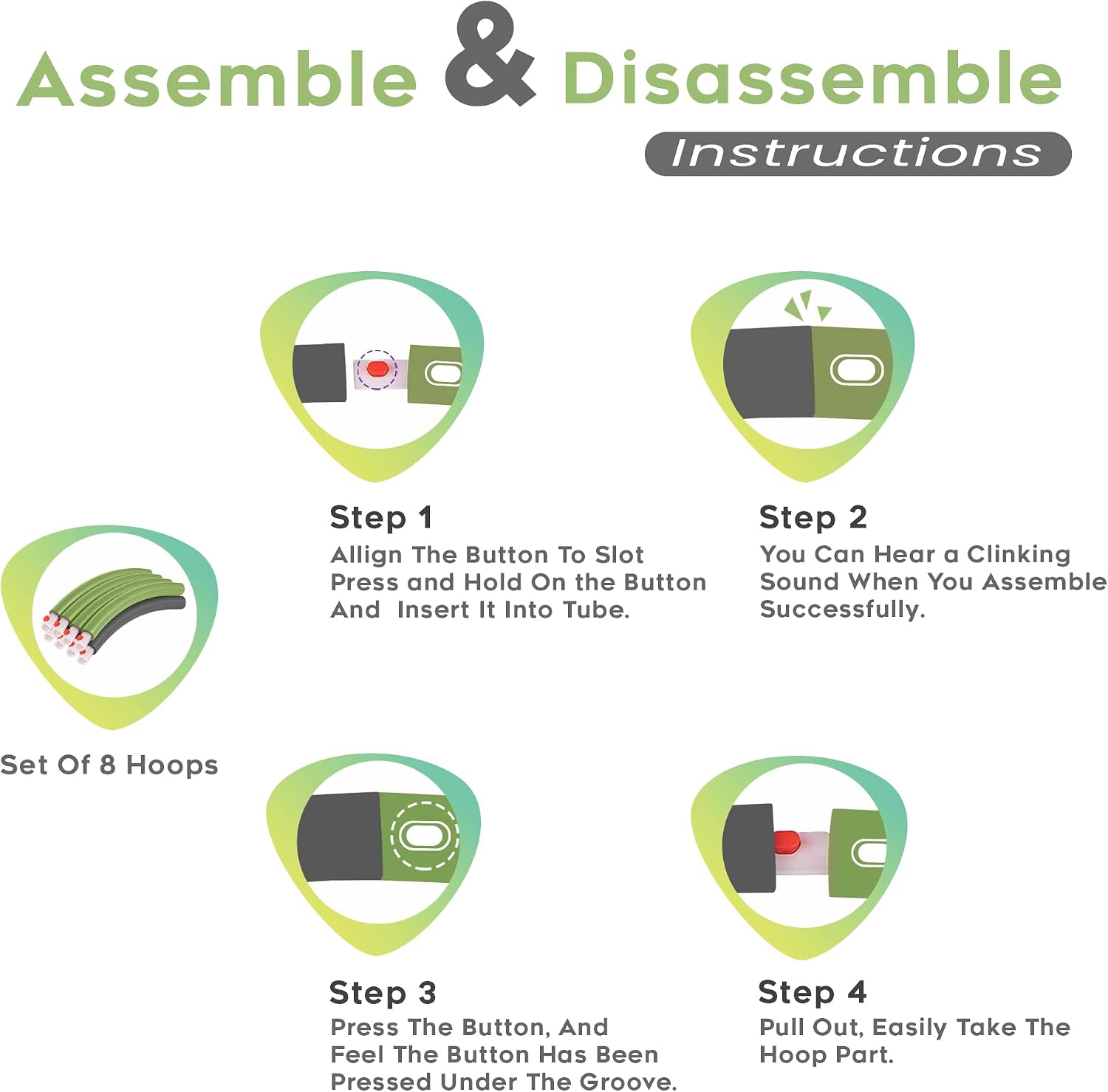 Assemble & Disassemble
Instructions

Step 1
Allign The Button To Slot Press and Hold On the Button And Insert It Into Tube.

Step 2
You Can Hear a Clinking Sound When You Assemble Successfully.

Set Of 8 Hoops

Step 3
Press The Button, And Feel The Button Has Been Pressed Under The Groove.

Step 4
Pull Out, Easily Take The Hoop Part.