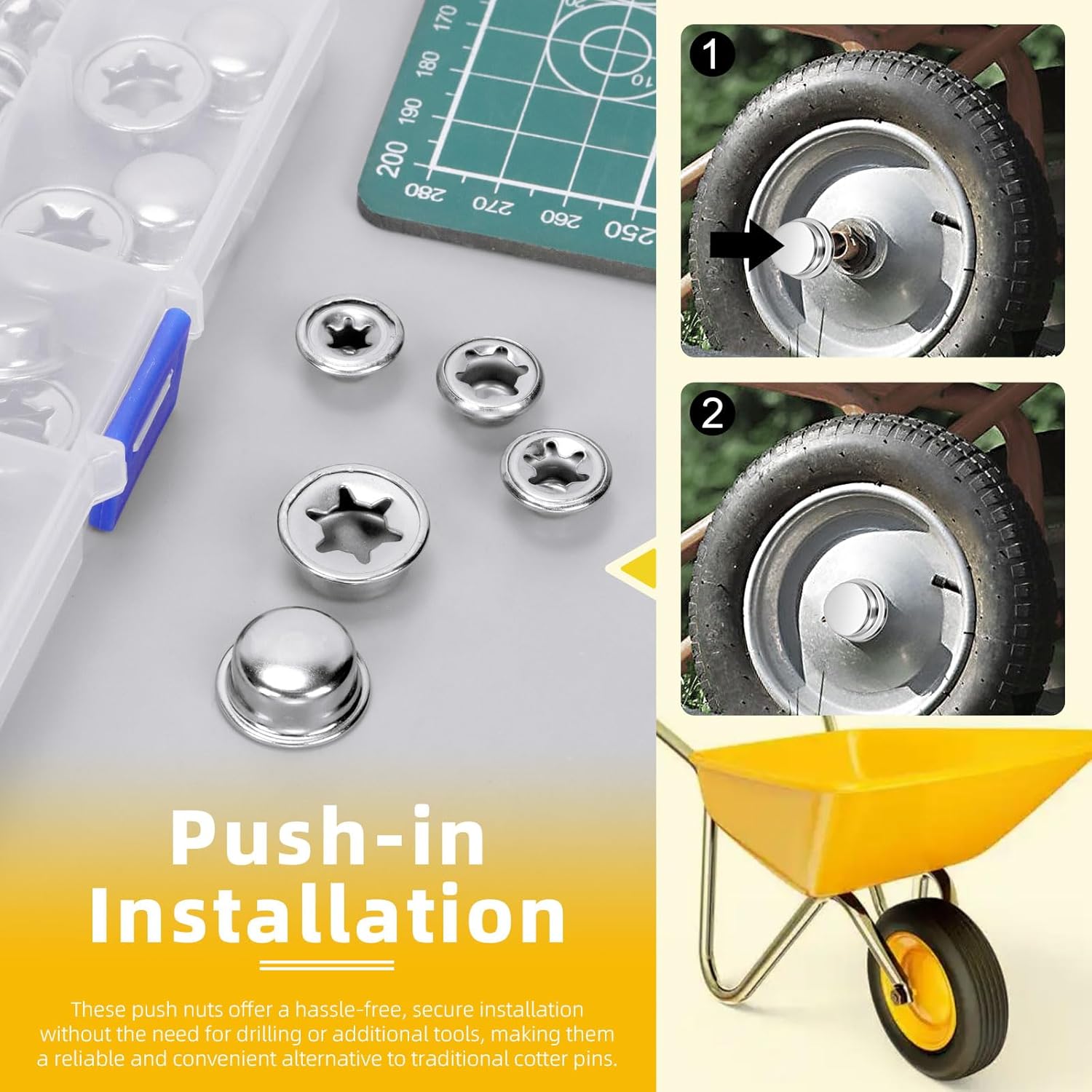 170
180
190
200
280
270
260
250
10

1

2

Push-in Installation

These push nuts offer a hassle-free, secure installation without the need for drilling or additional tools, making them a reliable and convenient alternative to traditional cotter pins.