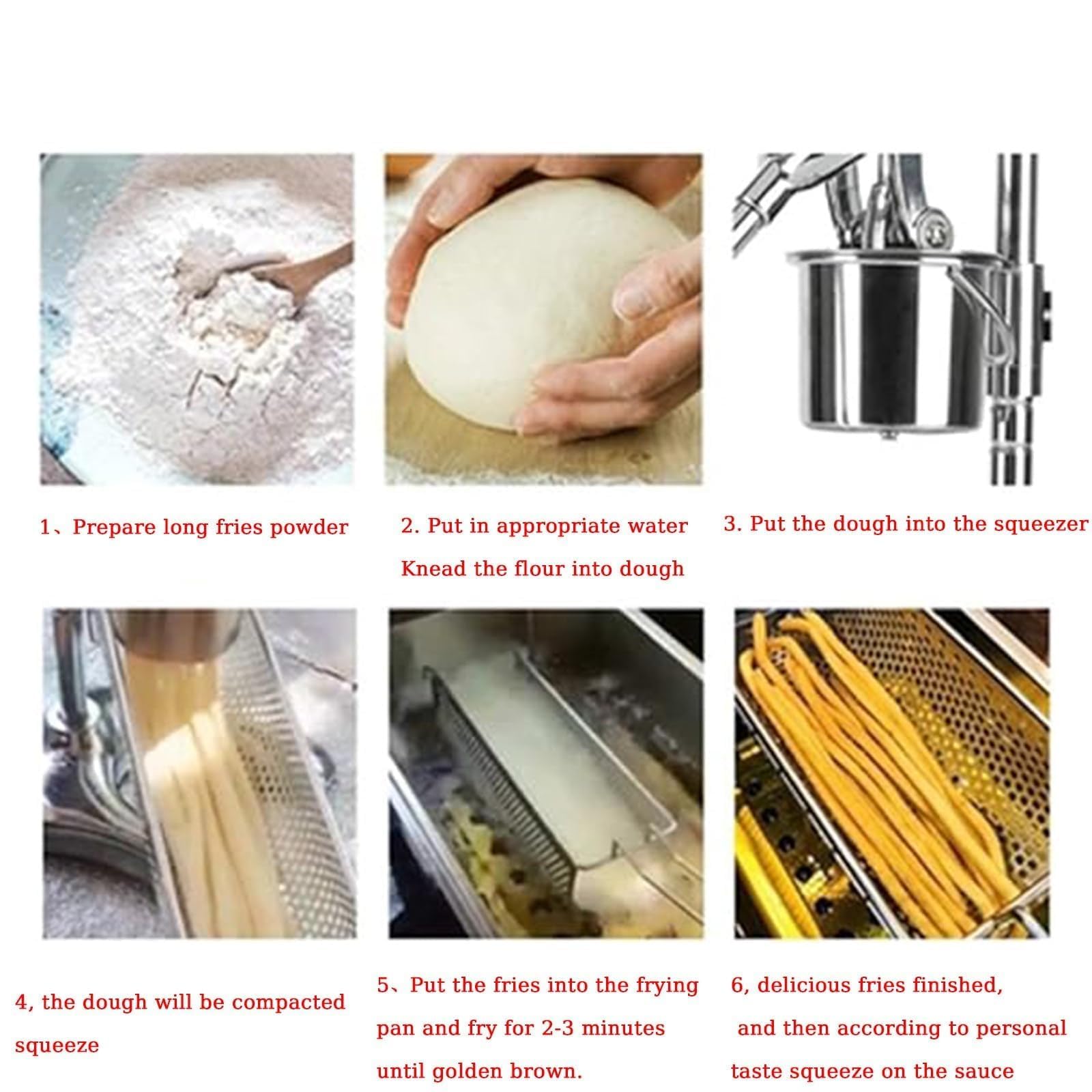 1、Prepare long fries powder

2. Put in appropriate water
Knead the flour into dough

3. Put the dough into the squeezer

4, the dough will be compacted squeeze

5、Put the fries into the frying pan and fry for 2-3 minutes until golden brown.

6, delicious fries finished, and then according to personal taste squeeze on the sauce